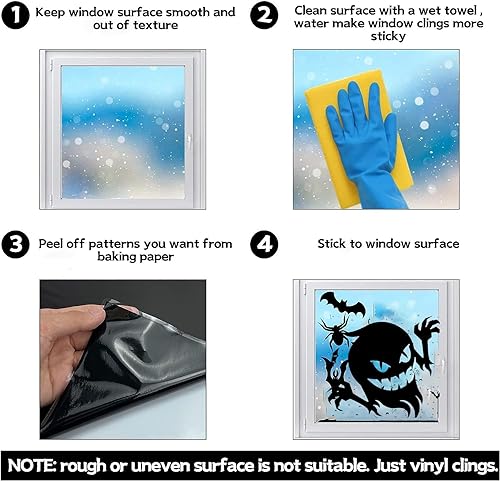 1 Keep window surface smooth and out of texture

2 Clean surface with a wet towel , water make window clings more sticky

3 Peel off patterns you want from baking paper

4 Stick to window surface

NOTE: rough or uneven surface is not suitable. Just vinyl clings.