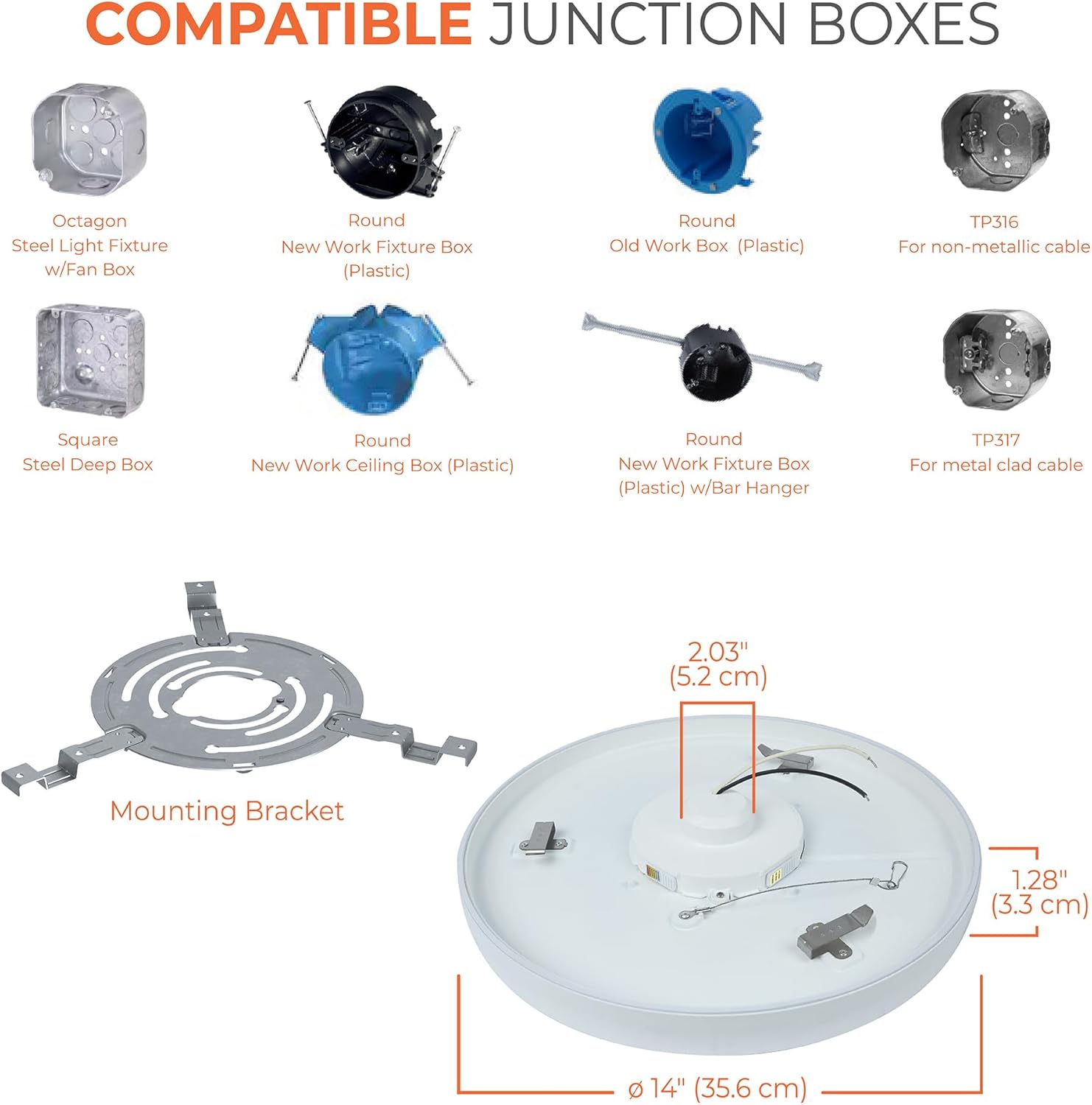 COMPATIBLE JUNCTION BOXES

Octagon
Steel Light Fixture
w/Fan Box

Round
New Work Fixture Box
(Plastic)

Round
Old Work Box (Plastic)

TP316
For non-metallic cable

Square
Steel Deep Box

Round
New Work Ceiling Box (Plastic)

Round
New Work Fixture Box
(Plastic) w/Bar Hanger

TP317
For metal clad cable

Mounting Bracket

2.03"
(5.2 cm)

1.28"
(3.3 cm)

ø 14" (35.6 cm)