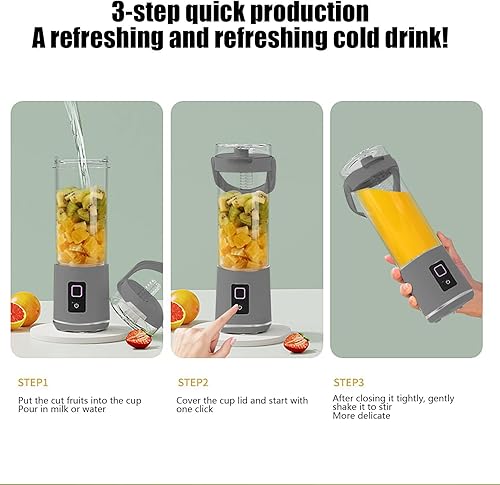 3-step quick production
A refreshing and refreshing cold drink!

STEP1

Put the cut fruits into the cup
Pour in milk or water

STEP2

Cover the cup lid and start with one click

STEP3

After closing it tightly, gently shake it to stir
More delicate