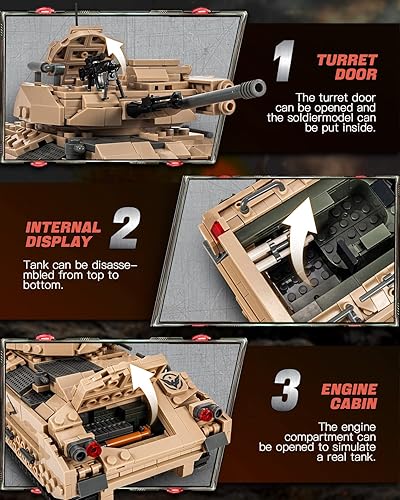 1

TURRET DOOR

The turret door can be opened and the soldiermodel can be put inside.

INTERNAL DISPLAY

2

Tank can be disassembled from top to bottom.

3

ENGINE CABIN

The engine compartment can be opened to simulate a real tank.