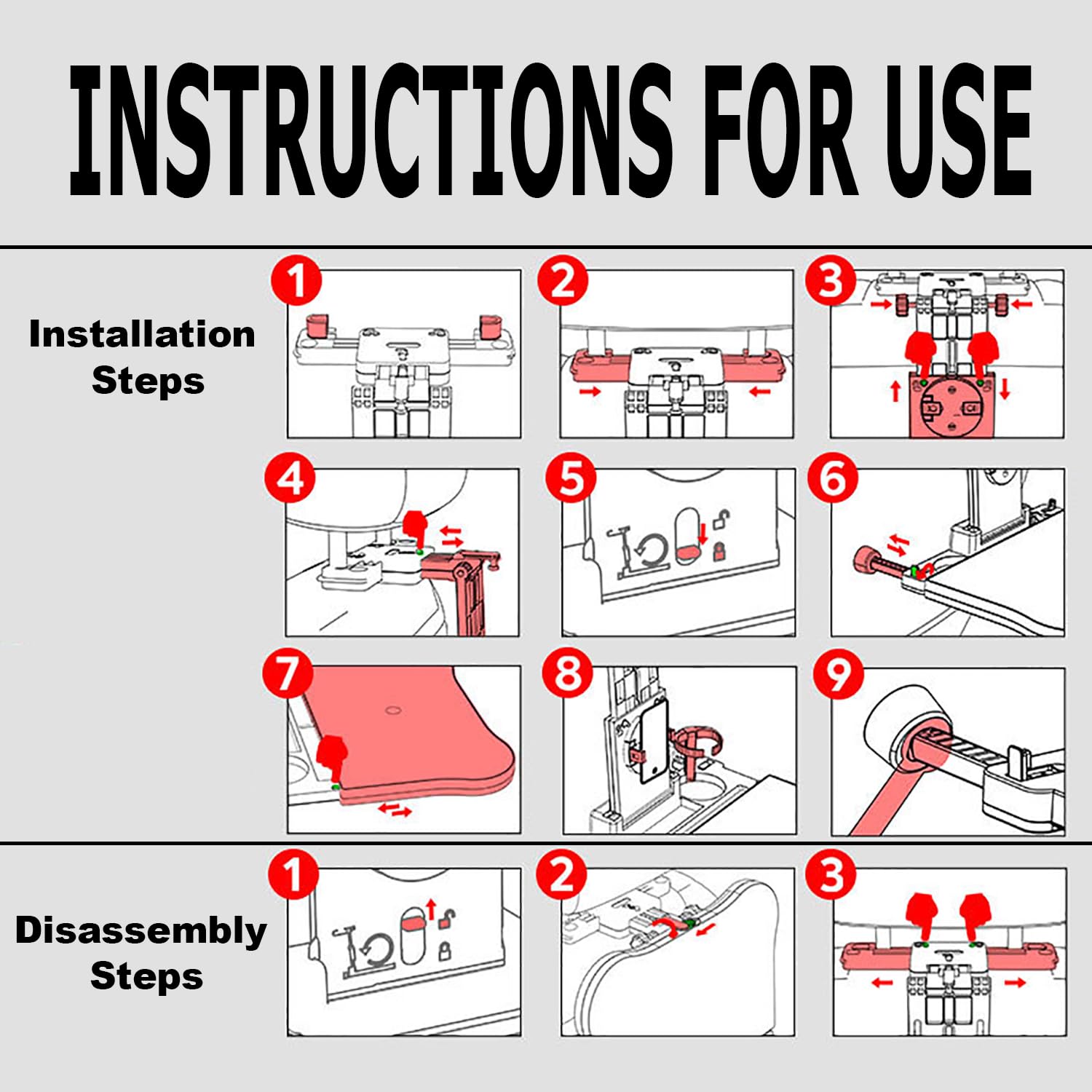 INSTRUCTIONS FOR USE

Installation Steps

1

2

3

4

5

6

7

8

9

Disassembly Steps

1

2

3