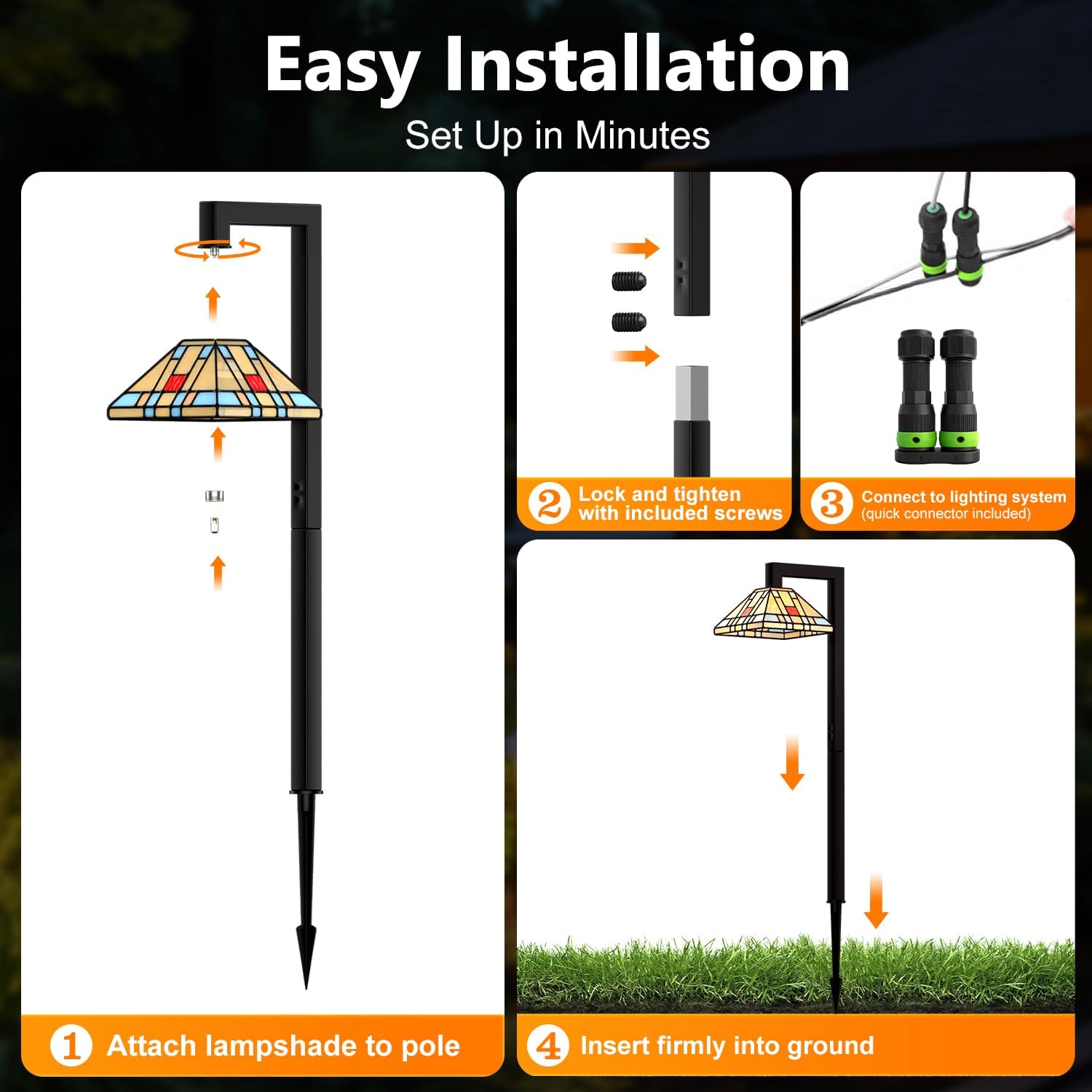 Easy Installation

Set Up in Minutes

1 Attach lampshade to pole

2 Lock and tighten with included screws

3 Connect to lighting system (quick connector included)

4 Insert firmly into ground