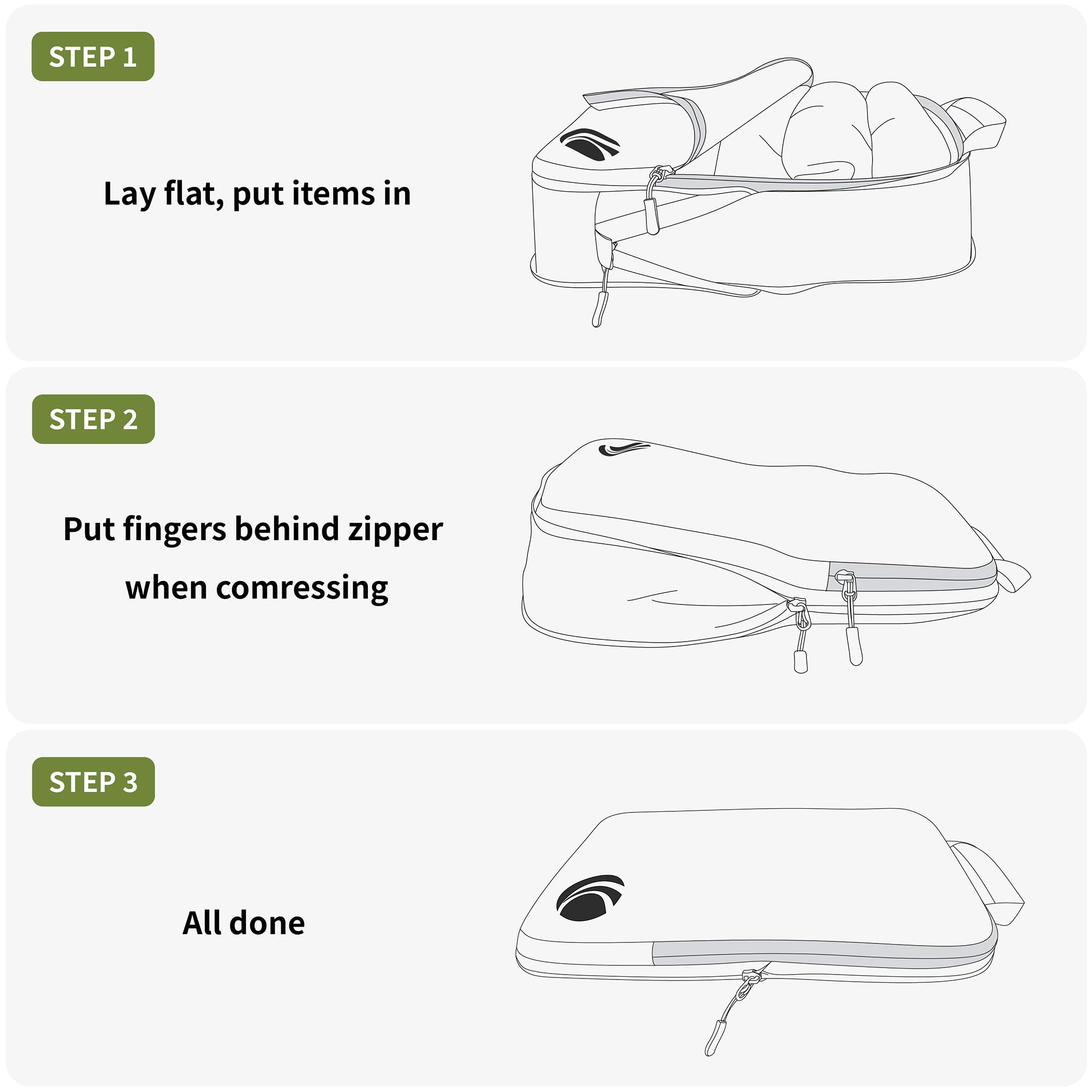 STEP 1

Lay flat, put items in

STEP 2

Put fingers behind zipper when comressing

STEP 3

All done