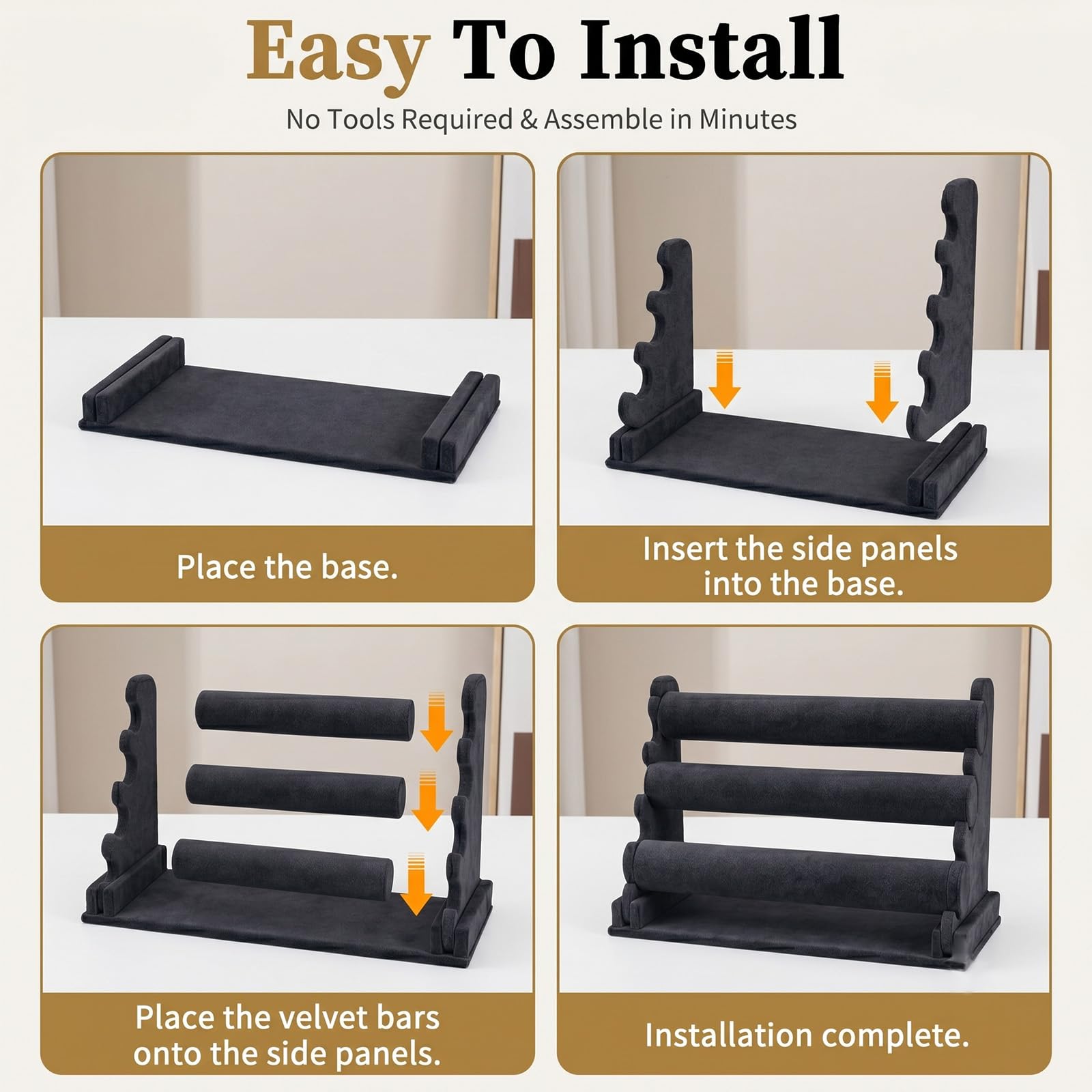 Easy To Install

No Tools Required & Assemble in Minutes

Place the base.

Insert the side panels into the base.

Place the velvet bars onto the side panels.

Installation complete.