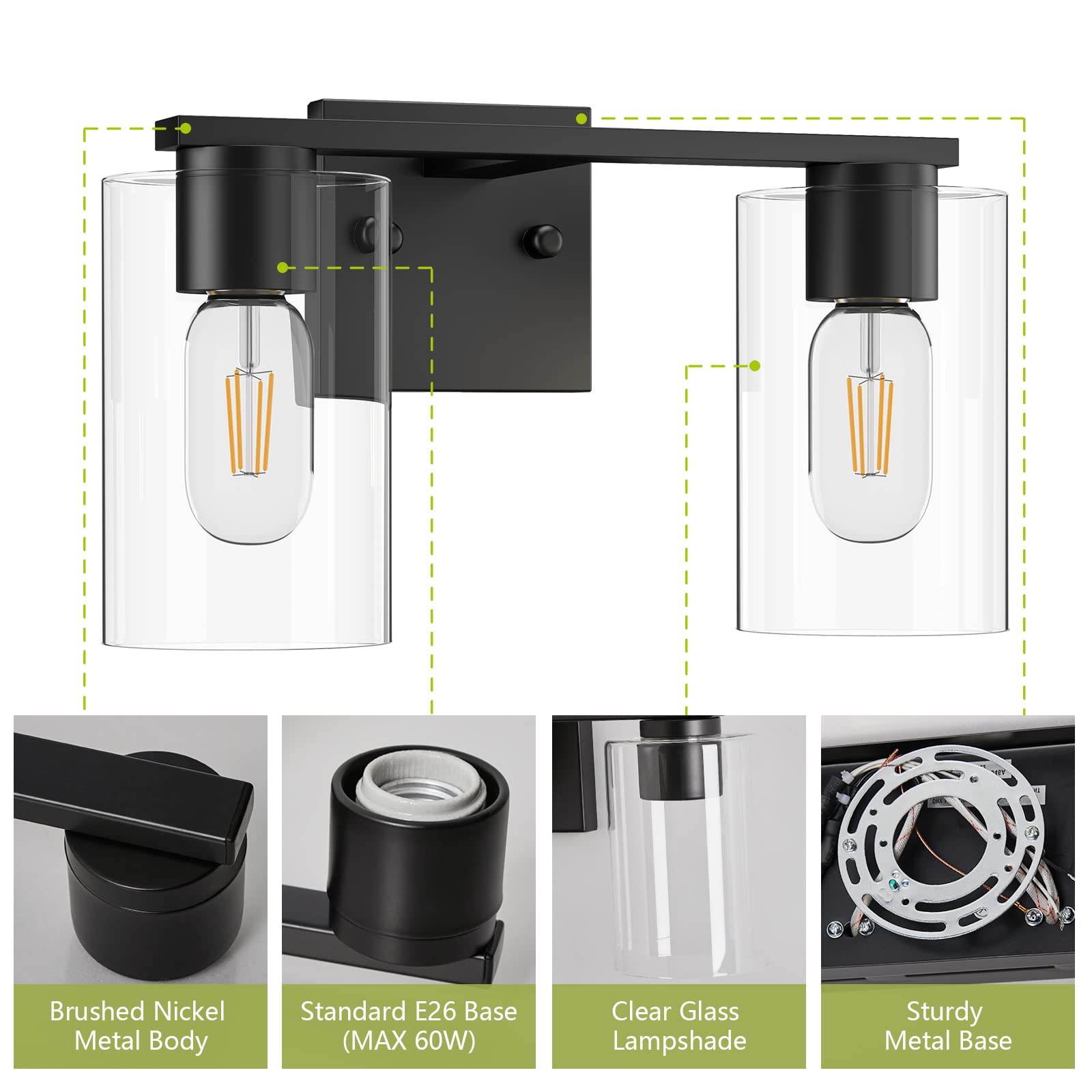 Brushed Nickel Metal Body

Standard E26 Base (MAX 60W)

Clear Glass Lampshade

Sturdy Metal Base