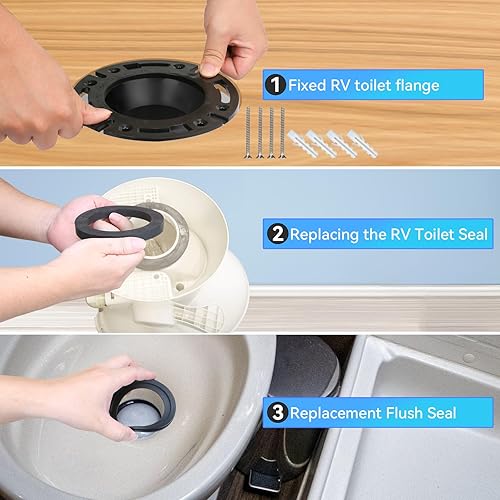 1 Fixed RV toilet flange

2 Replacing the RV Toilet Seal

3 Replacement Flush Seal