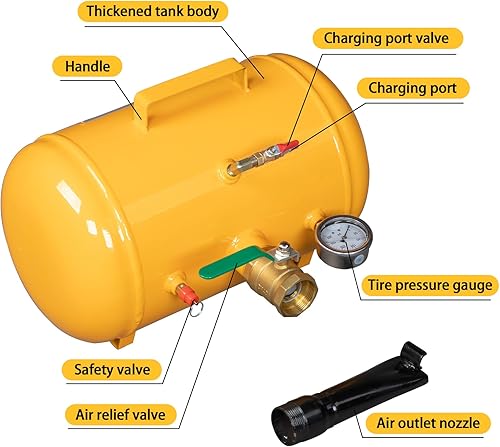 Thickened tank body
Charging port valve
Handle
Charging port
Tire pressure gauge
Safety valve
Air relief valve
Air outlet nozzle