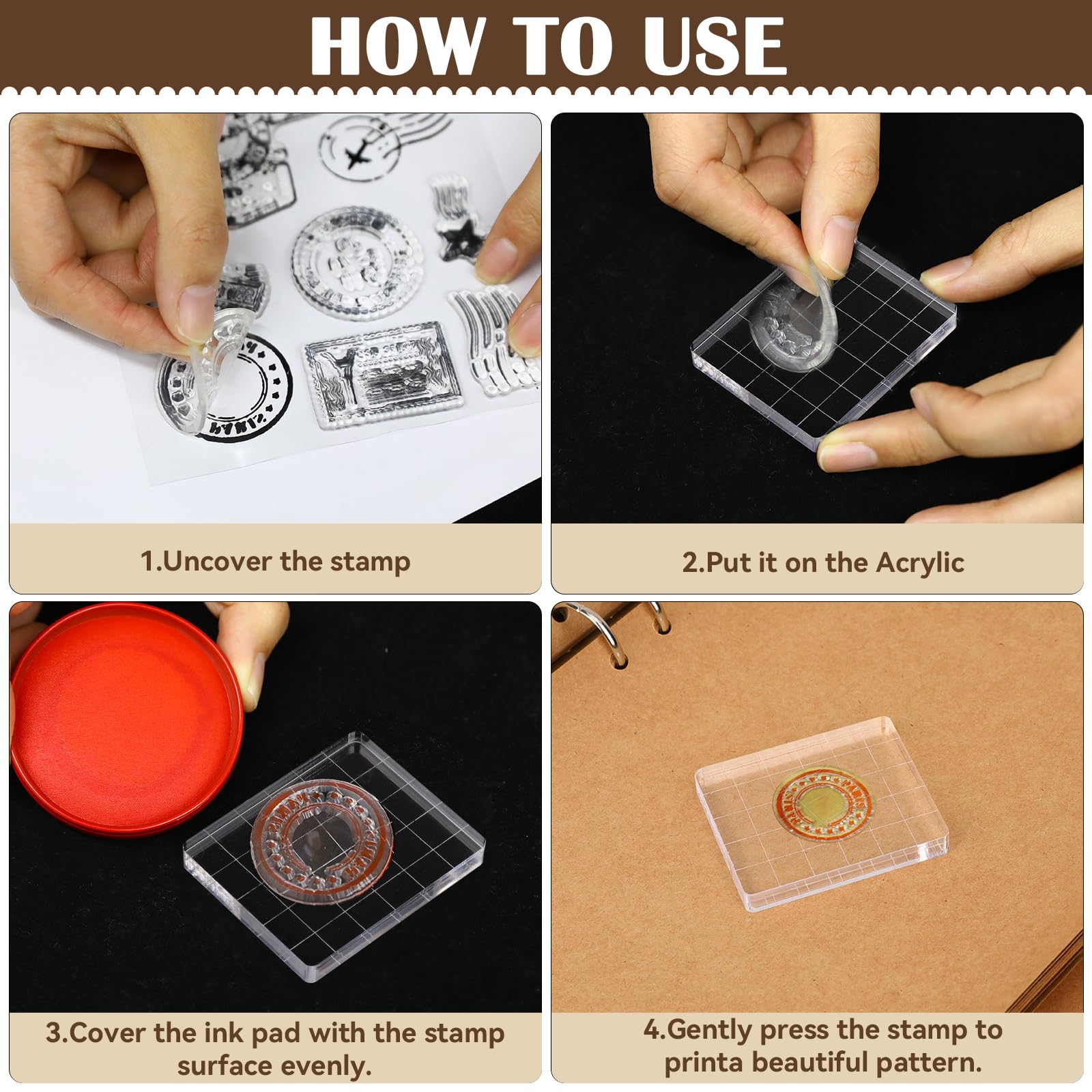 HOW TO USE

1.Uncover the stamp

2.Put it on the Acrylic

3.Cover the ink pad with the stamp surface evenly.

4.Gently press the stamp to printa beautiful pattern.