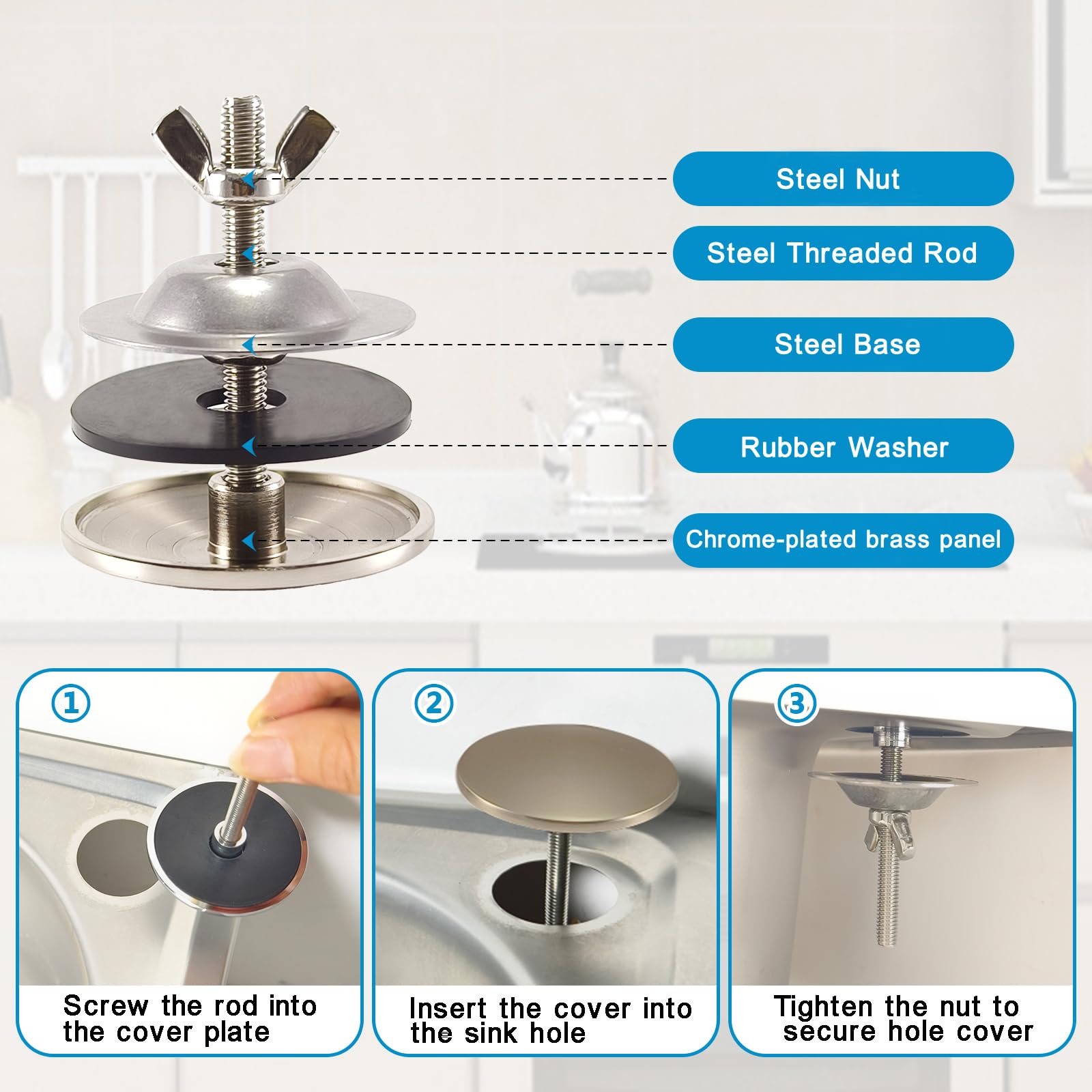 Steel Nut

Steel Threaded Rod

Steel Base

Rubber Washer

Chrome-plated brass panel

①

Screw the rod into the cover plate

②

Insert the cover into the sink hole

③

Tighten the nut to secure hole cover