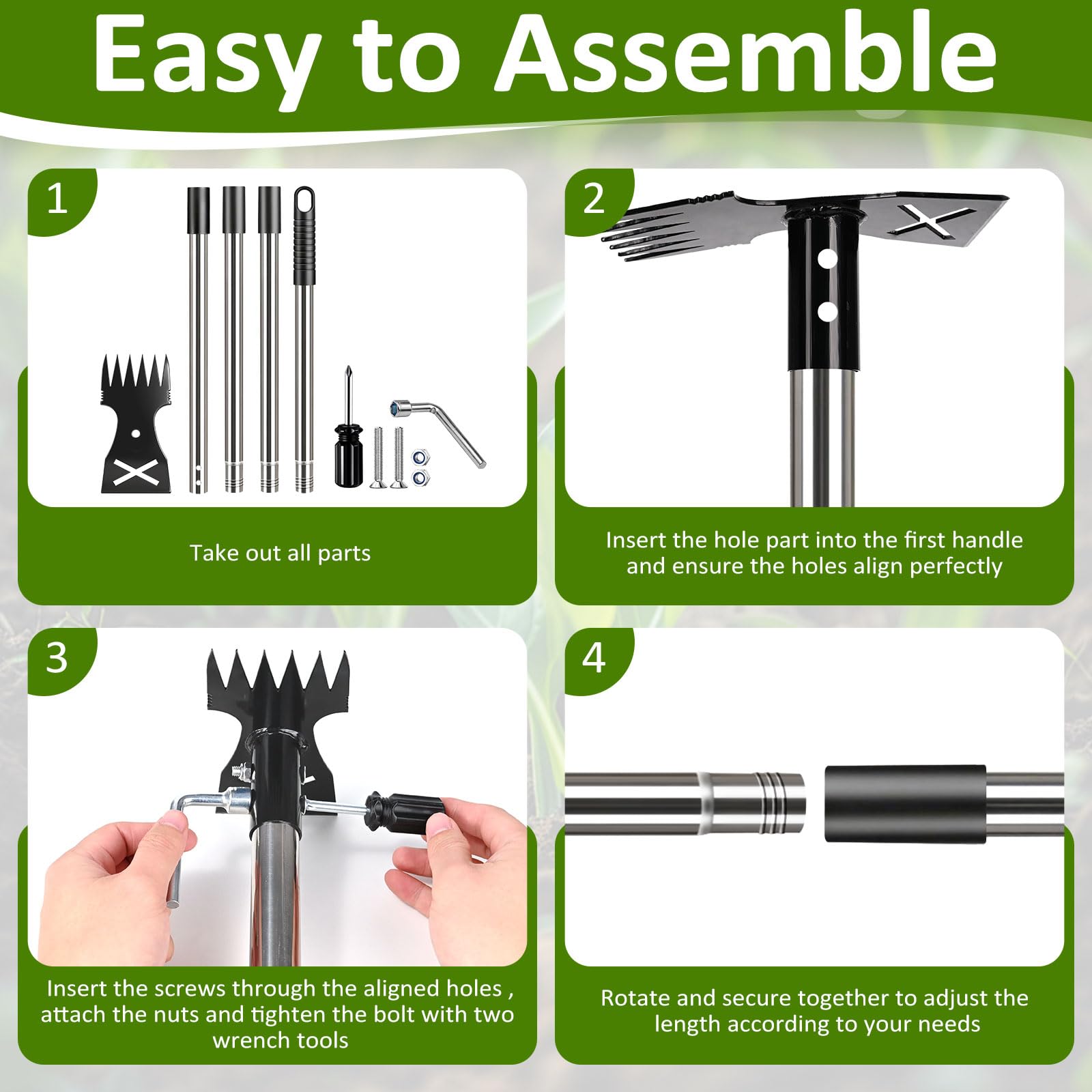 Easy to Assemble

1

Take out all parts

2

Insert the hole part into the first handle and ensure the holes align perfectly

3

Insert the screws through the aligned holes , attach the nuts and tighten the bolt with two wrench tools

4

Rotate and secure together to adjust the length according to your needs