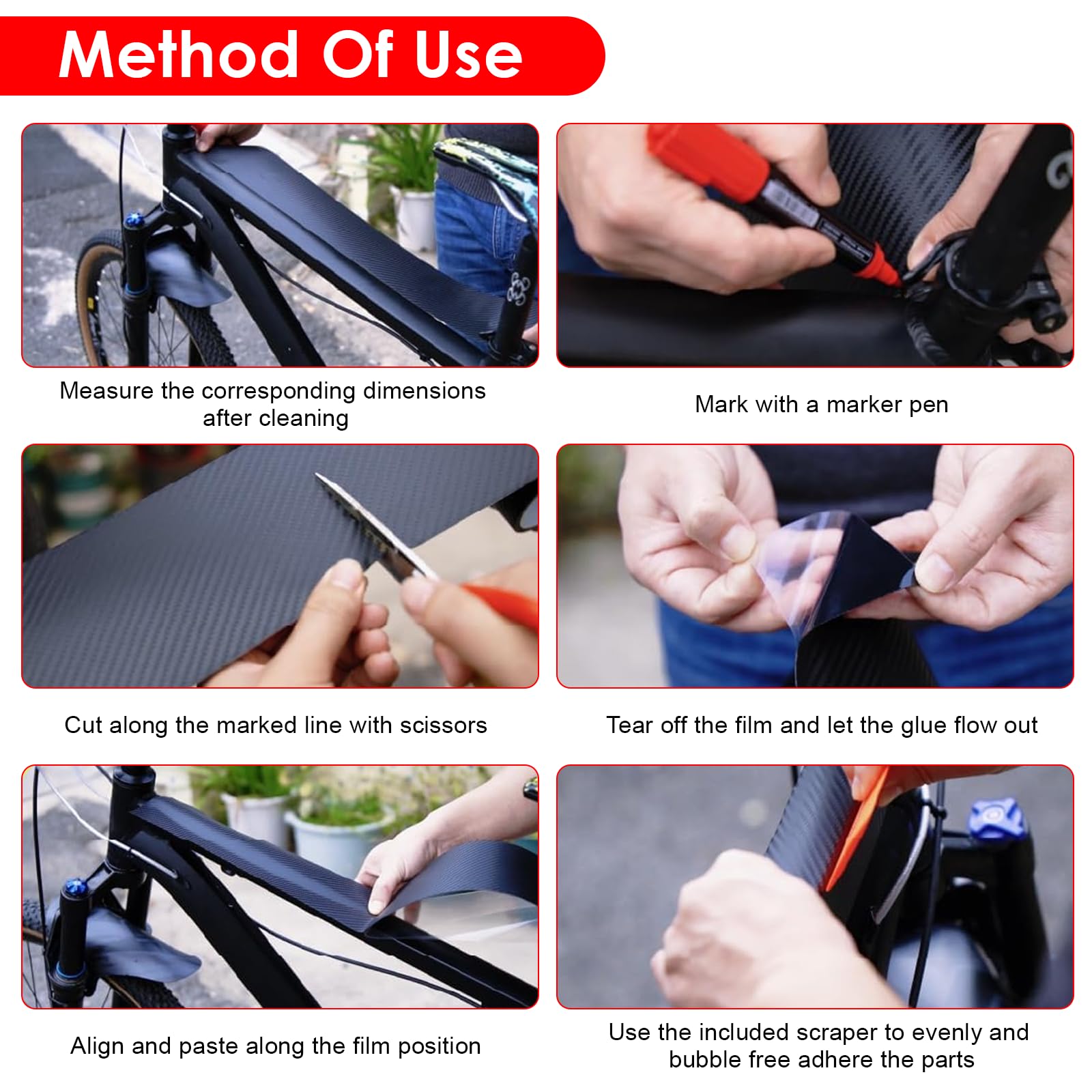 Method Of Use

Measure the corresponding dimensions after cleaning

Mark with a marker pen

Cut along the marked line with scissors

Tear off the film and let the glue flow out

Align and paste along the film position

Use the included scraper to evenly and bubble free adhere the parts