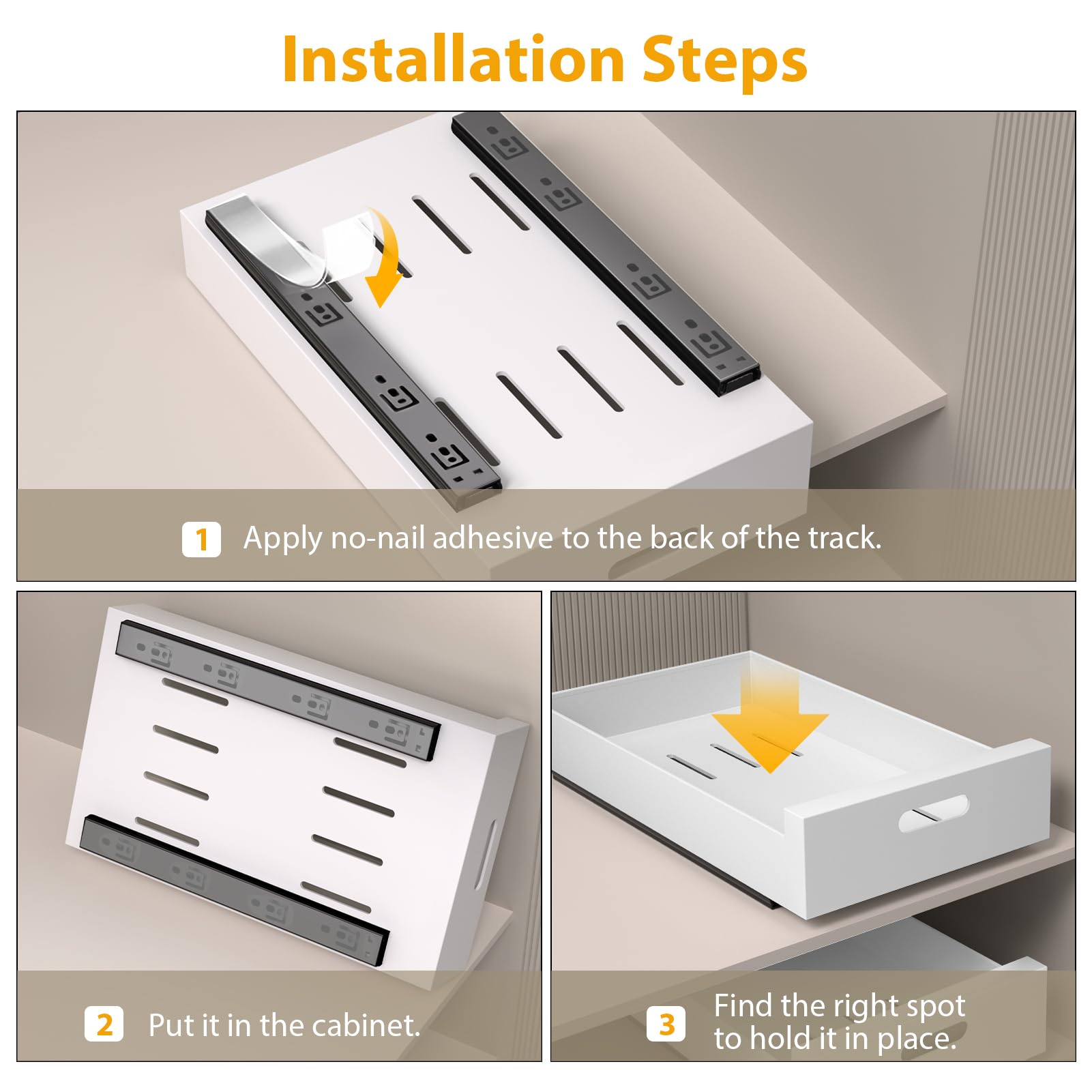 Installation Steps

1 Apply no-nail adhesive to the back of the track.

2 Put it in the cabinet.

3 Find the right spot to hold it in place.