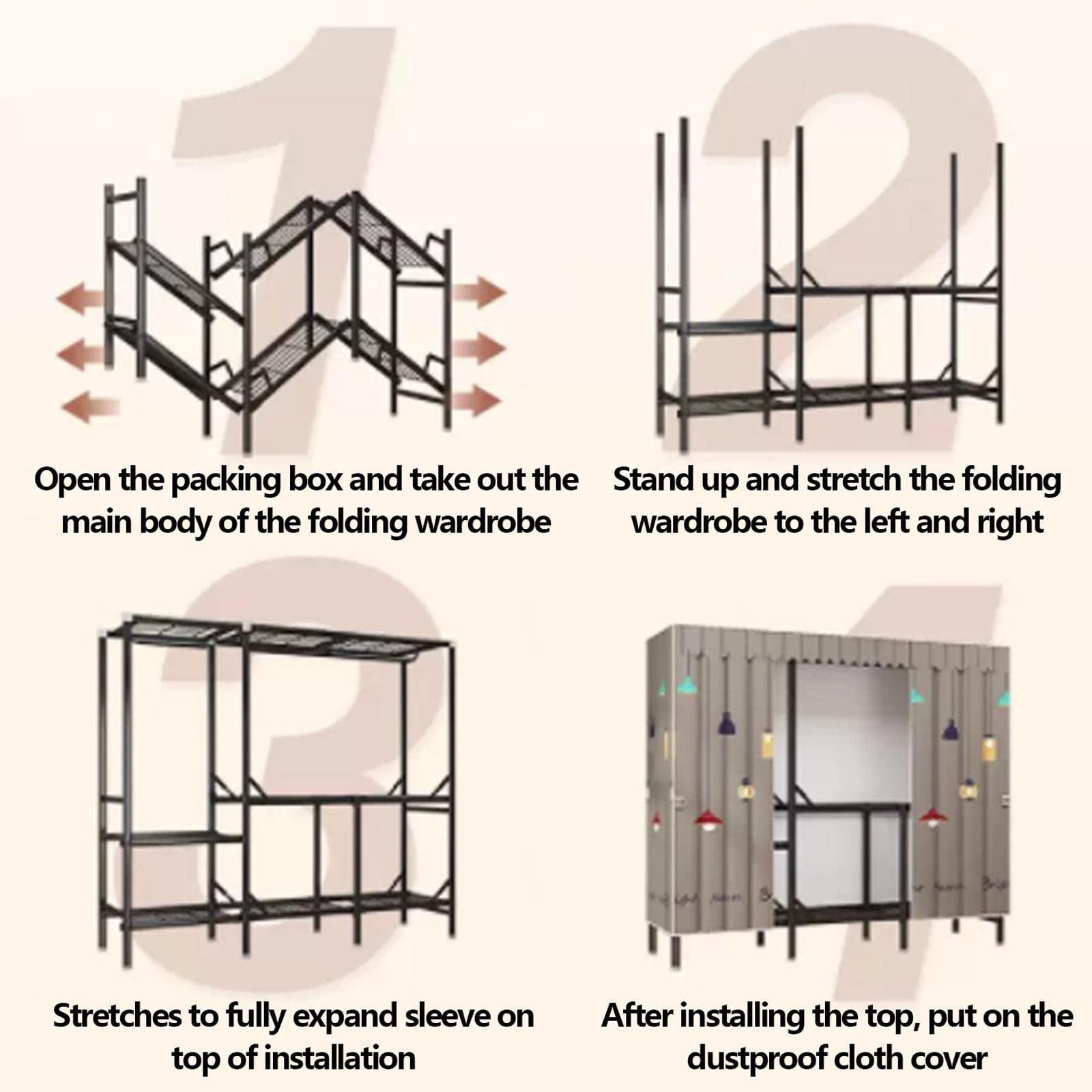 1

Open the packing box and take out the main body of the folding wardrobe

2

Stand up and stretch the folding wardrobe to the left and right

3

Stretches to fully expand sleeve on top of installation

4

After installing the top, put on the dustproof cloth cover