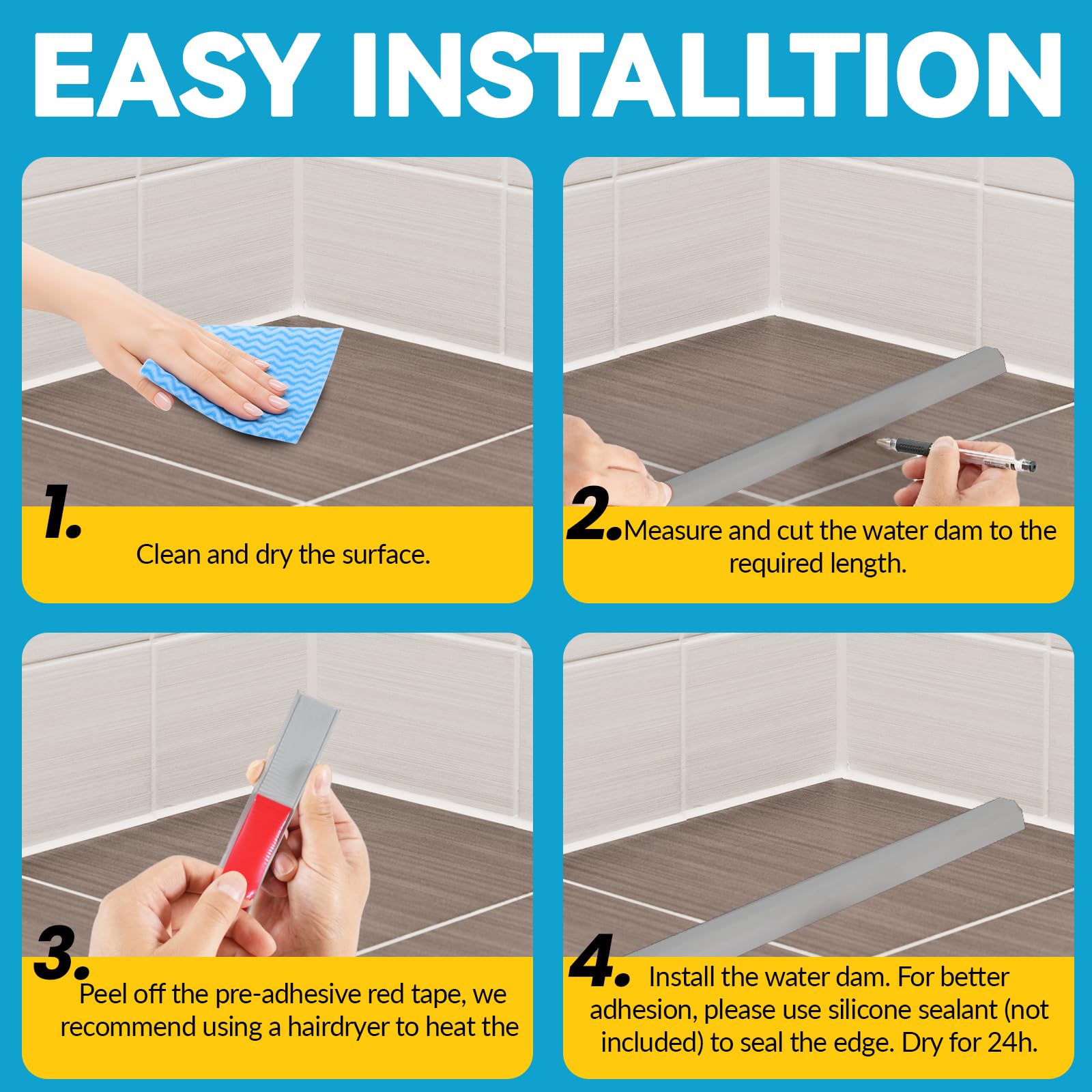 EASY INSTALLTION

1.
Clean and dry the surface.

2. Measure and cut the water dam to the required length.

3.
Peel off the pre-adhesive red tape, we recommend using a hairdryer to heat the

4. Install the water dam. For better adhesion, please use silicone sealant (not included) to seal the edge. Dry for 24h.