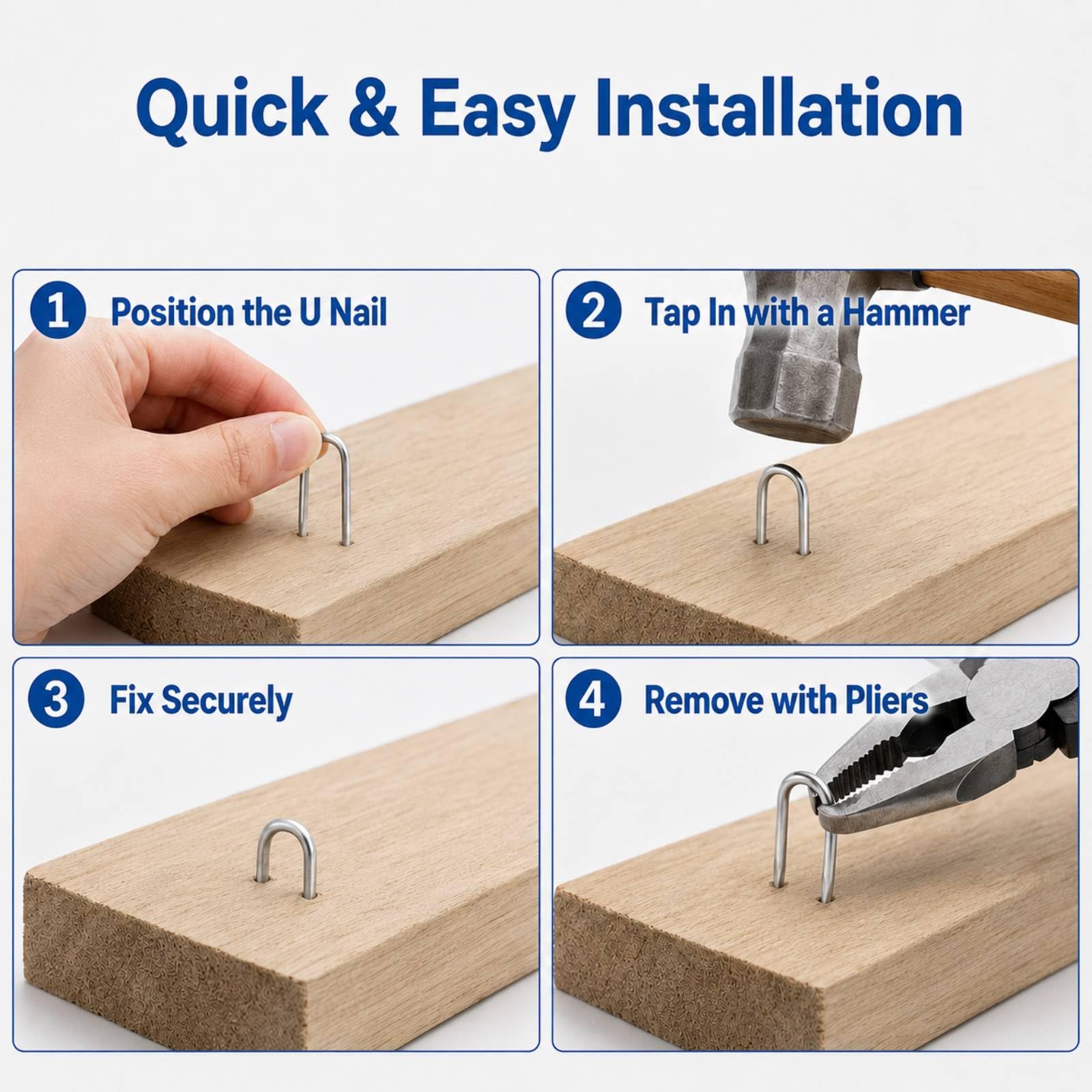 Quick & Easy Installation

1 Position the U Nail

2 Tap In with a Hammer

3 Fix Securely

4 Remove with Pliers