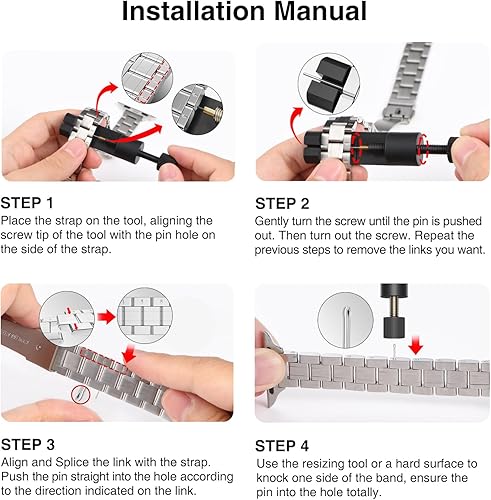 Installation Manual

STEP 1
Place the strap on the tool, aligning the screw tip of the tool with the pin hole on the side of the strap.

STEP 2
Gently turn the screw until the pin is pushed out. Then turn out the screw. Repeat the previous steps to remove the links you want.

STEP 3
Align and Splice the link with the strap. Push the pin straight into the hole according to the direction indicated on the link.

STEP 4
Use the resizing tool or a hard surface to knock one side of the band, ensure the pin into the hole totally.