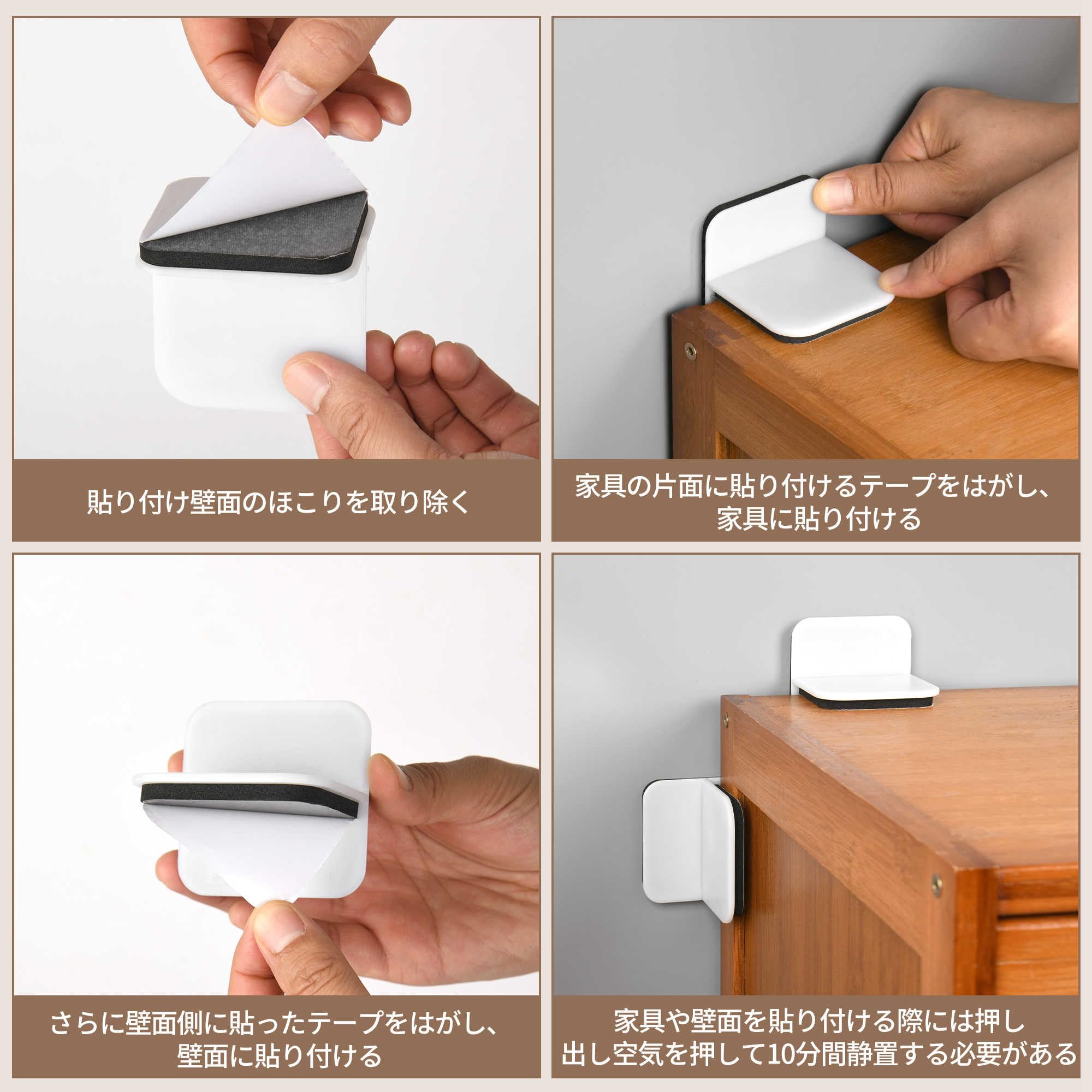 貼り付け壁面のほこりを取り除く

家具の片面に貼り付けるテープをはがし、家具に貼り付ける

さらに壁面側に貼ったテープをはがし、壁面に貼り付ける

家具や壁面を貼り付ける際には押し出し空気を押して10分間静置する必要がある