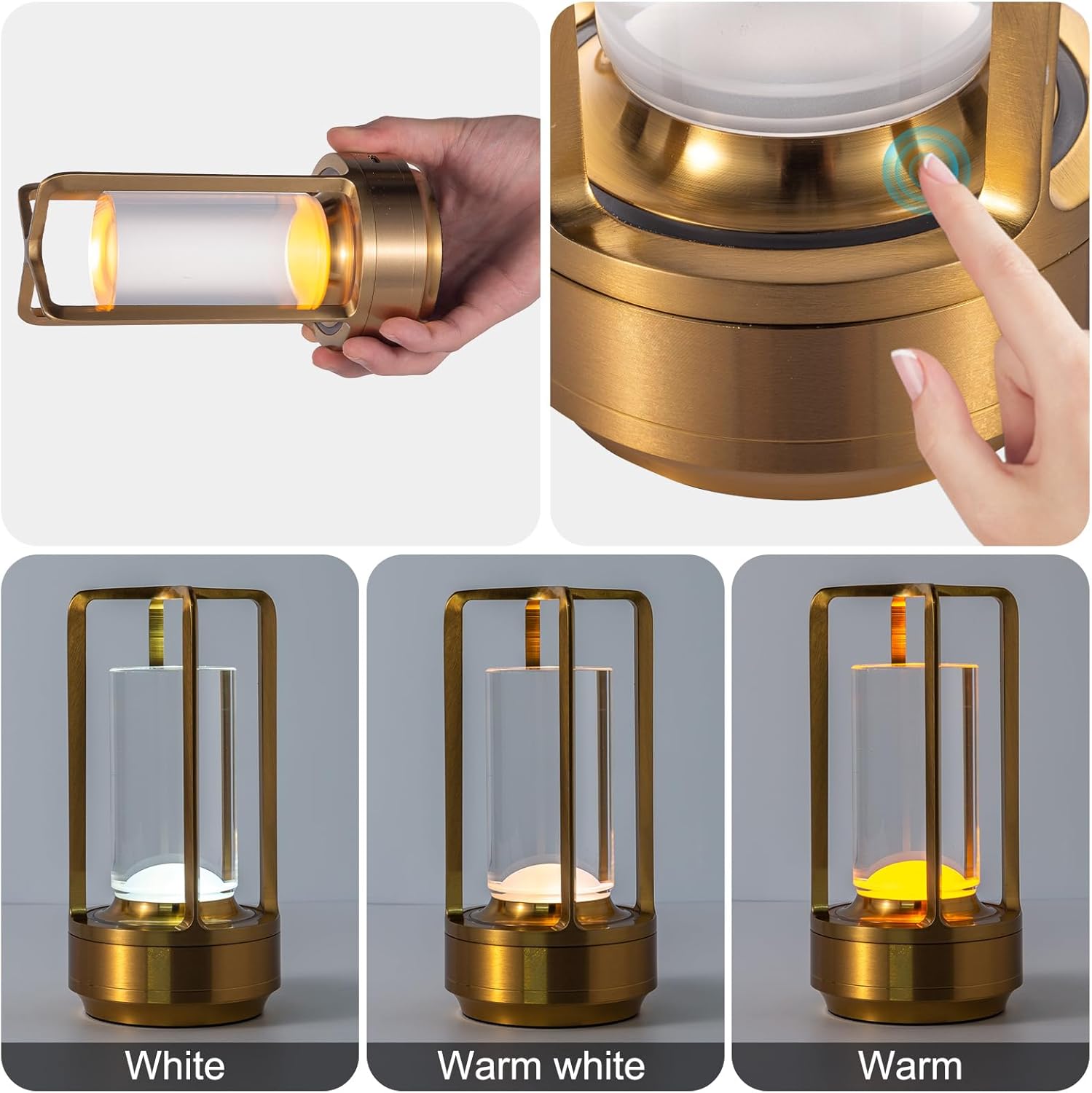 White

Warm white

Warm