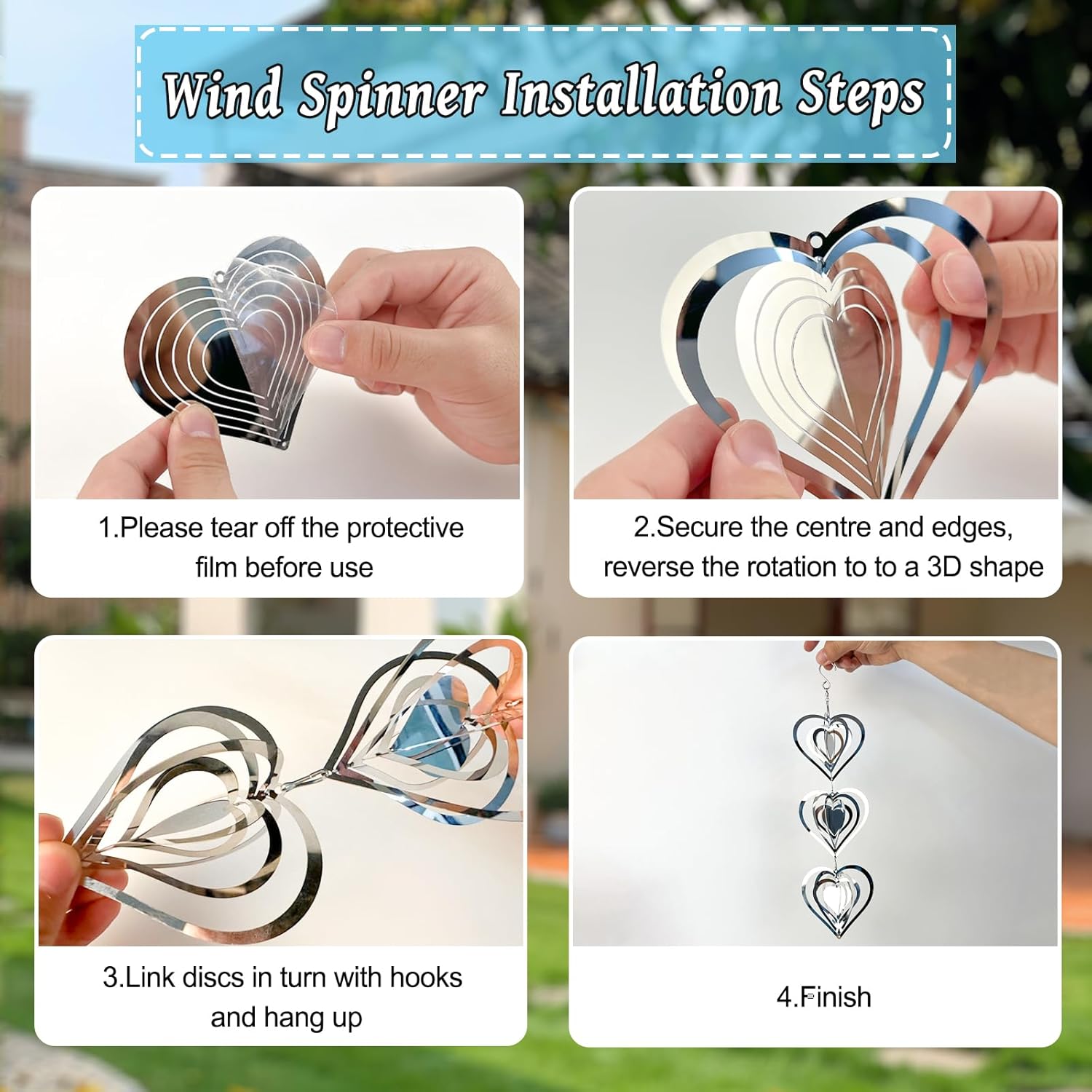 Wind Spinner Installation Steps

1.Please tear off the protective film before use

2.Secure the centre and edges, reverse the rotation to to a 3D shape

3.Link discs in turn with hooks and hang up

4.Finish