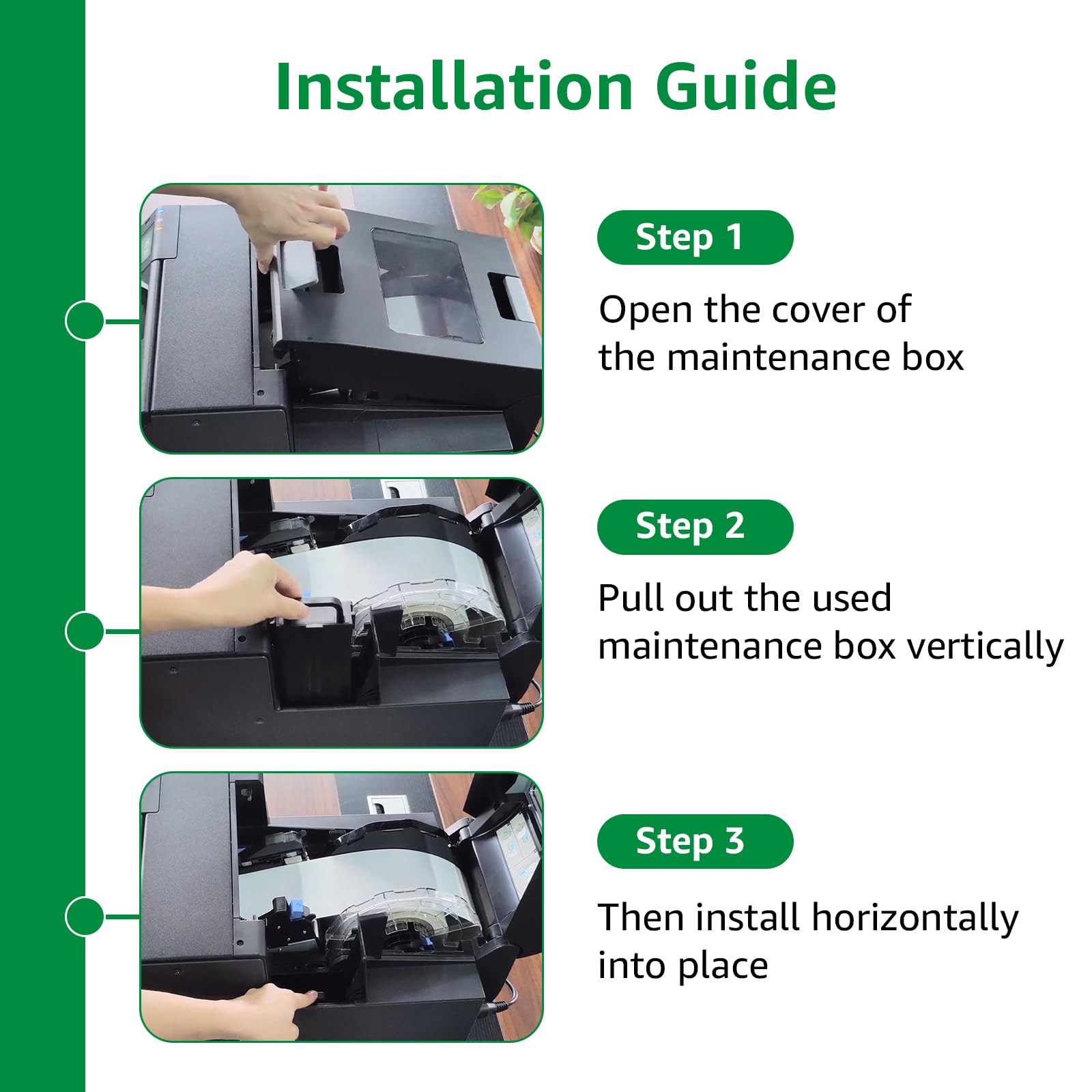 Installation Guide

Step 1

Open the cover of the maintenance box

Step 2

Pull out the used maintenance box vertically

Step 3

Then install horizontally into place