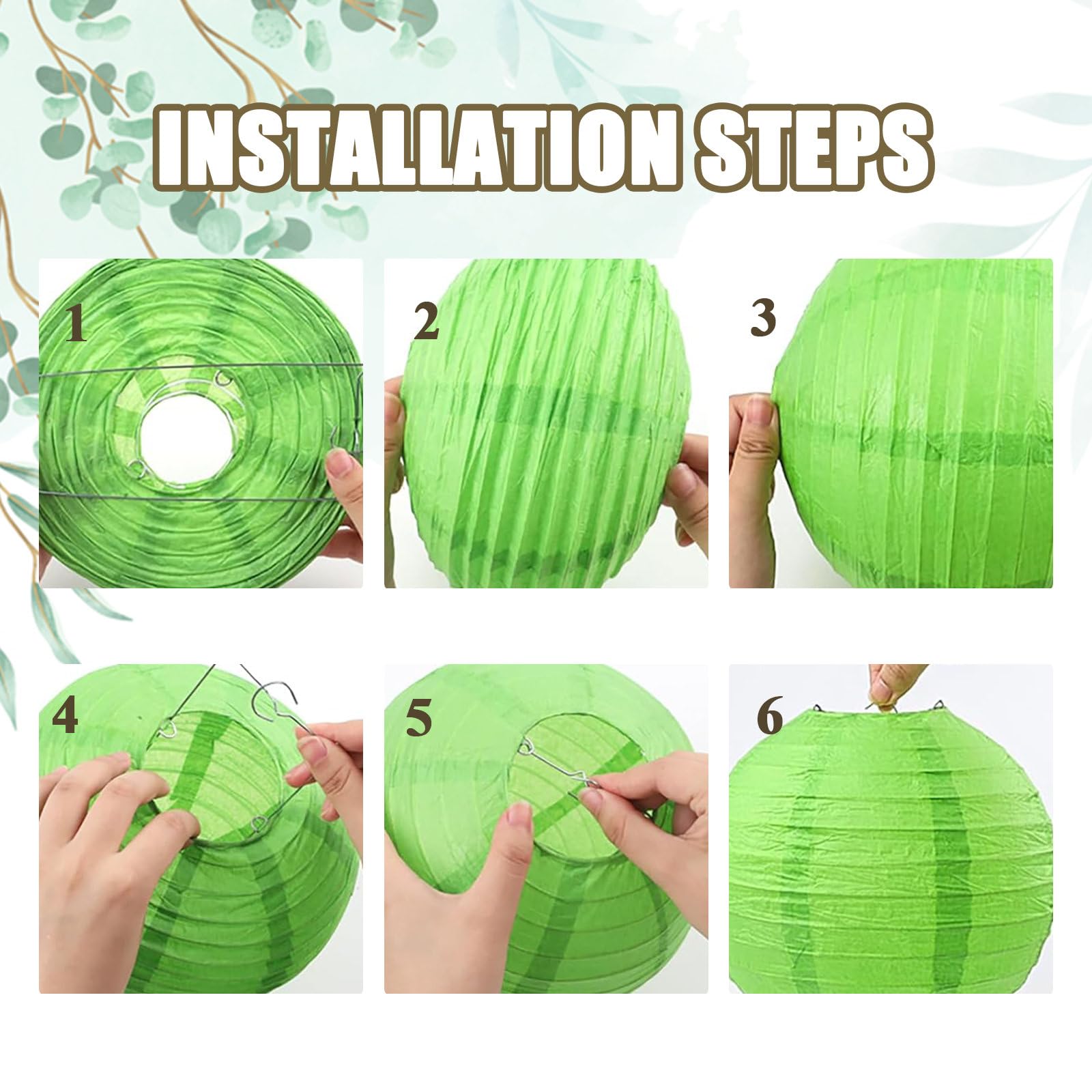 INSTALLATION STEPS

1

2

3

4

5

6