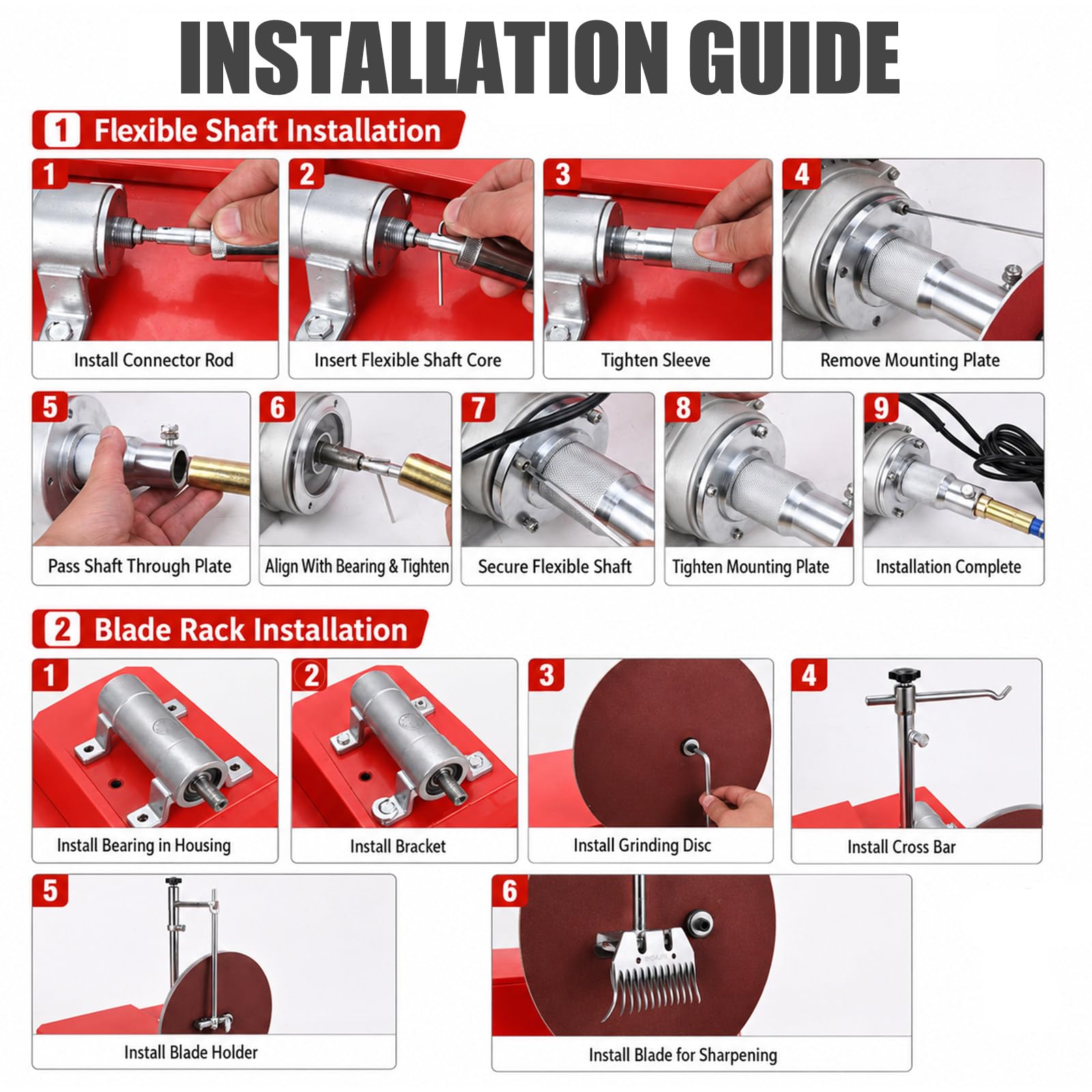 INSTALLATION GUIDE

1 Flexible Shaft Installation

1 Install Connector Rod

2 Insert Flexible Shaft Core

3 Tighten Sleeve

4 Remove Mounting Plate

5 Pass Shaft Through Plate

6 Align With Bearing & Tighten

7 Secure Flexible Shaft

8 Tighten Mounting Plate

9 Installation Complete

2 Blade Rack Installation

1 Install Bearing in Housing

2 Install Bracket

3 Install Grinding Disc

4 Install Cross Bar

5 Install Blade Holder

6 Install Blade for Sharpening