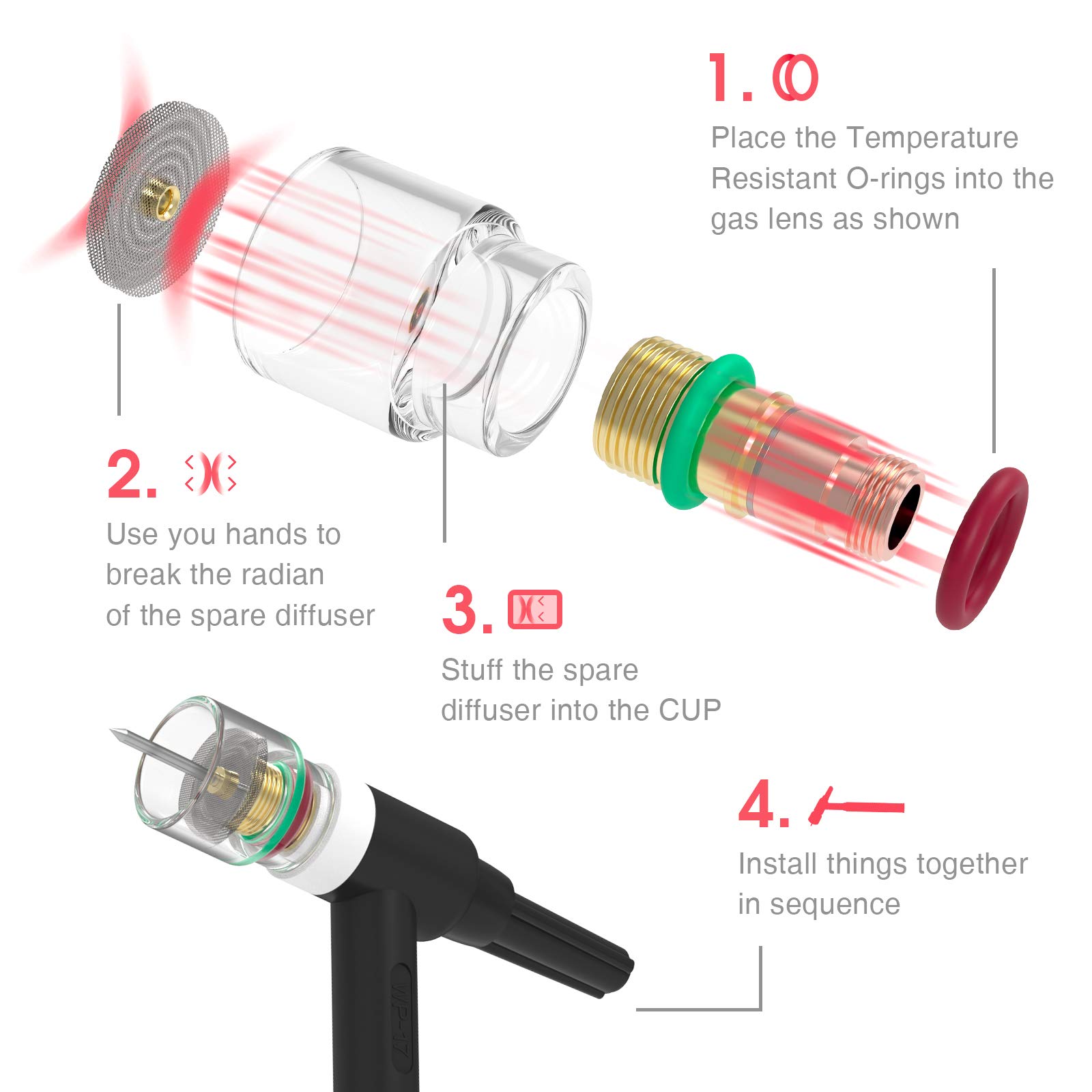 1.

Place the Temperature Resistant O-rings into the gas lens as shown

2.

Use you hands to break the radian of the spare diffuser

3.

Stuff the spare diffuser into the CUP

4.

Install things together in sequence

WP-17