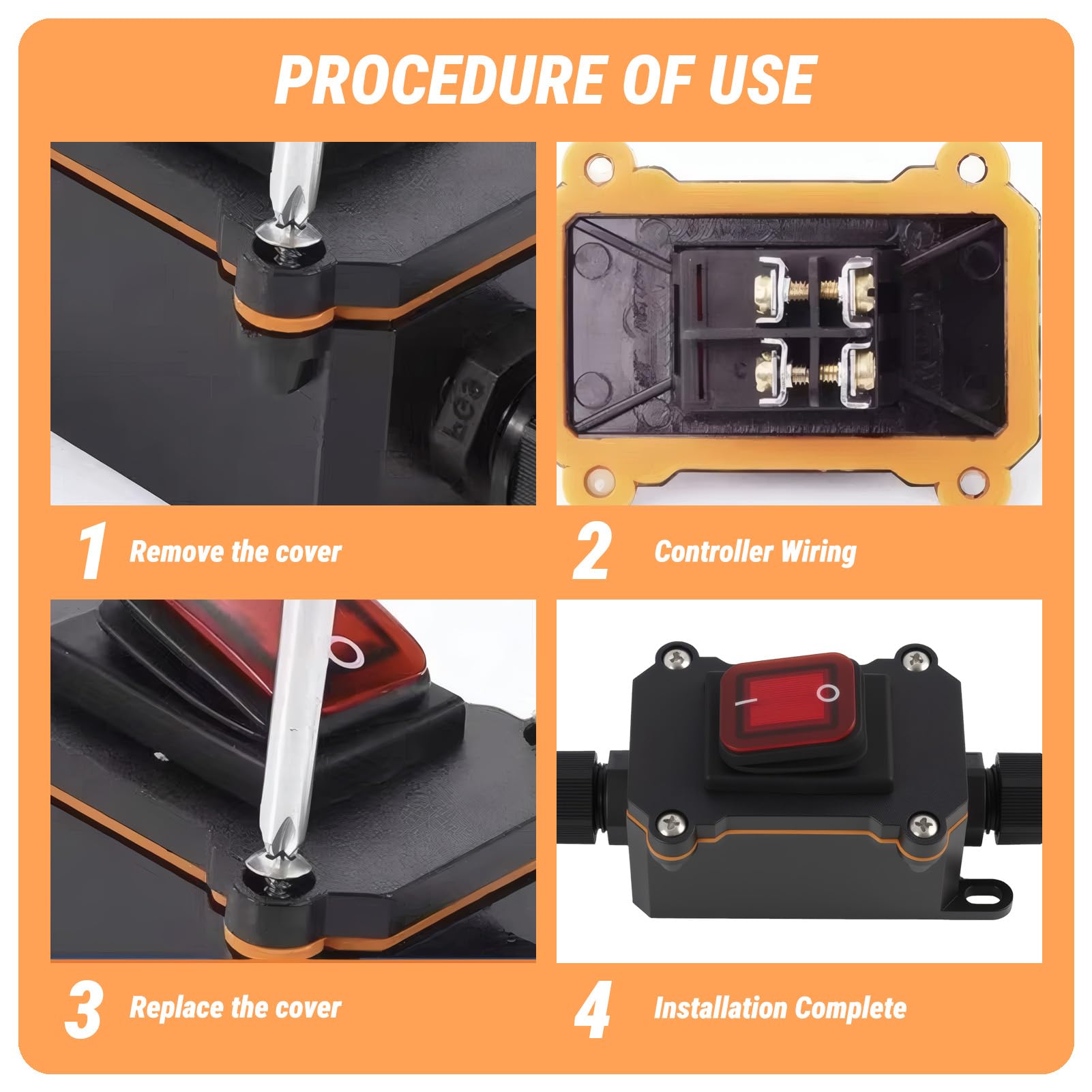 PROCEDURE OF USE

1 Remove the cover

2 Controller Wiring

3 Replace the cover

4 Installation Complete