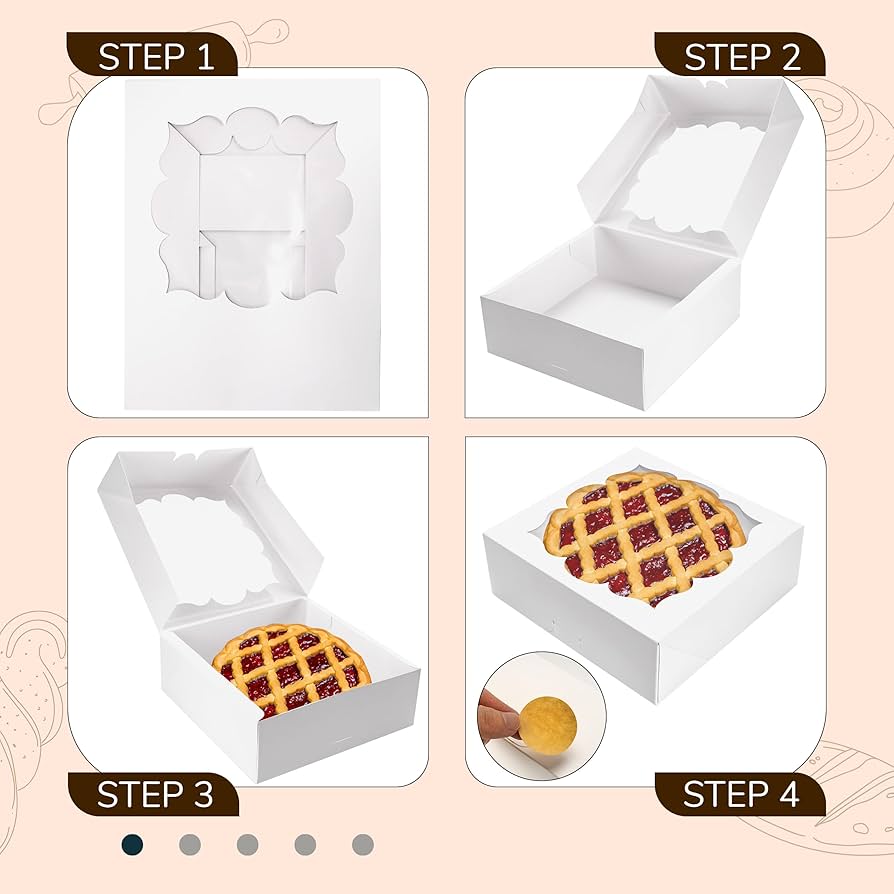 STEP 1

STEP 2

STEP 3

STEP 4