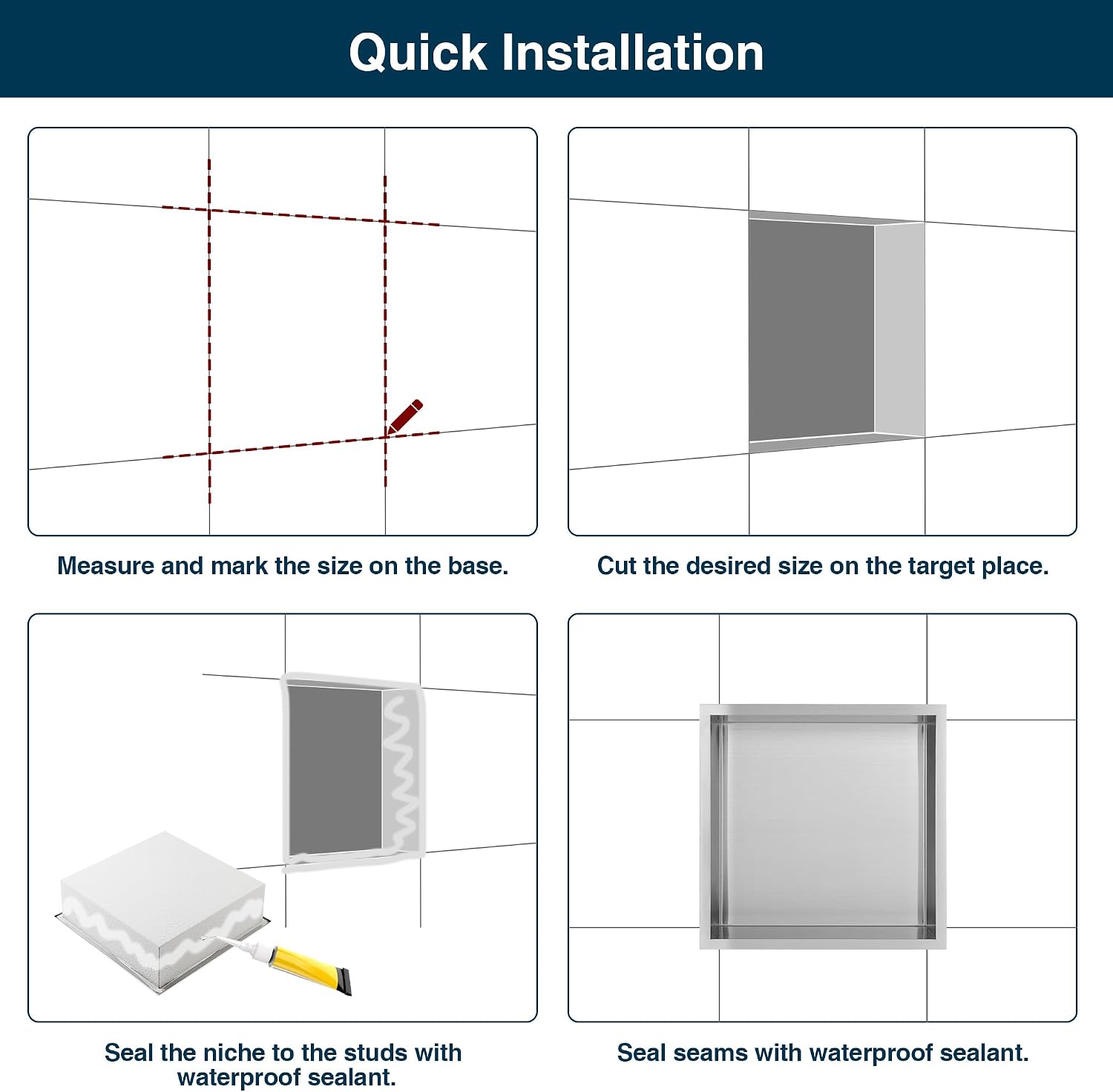 Quick Installation

Measure and mark the size on the base.

Cut the desired size on the target place.

Seal the niche to the studs with waterproof sealant.

Seal seams with waterproof sealant.