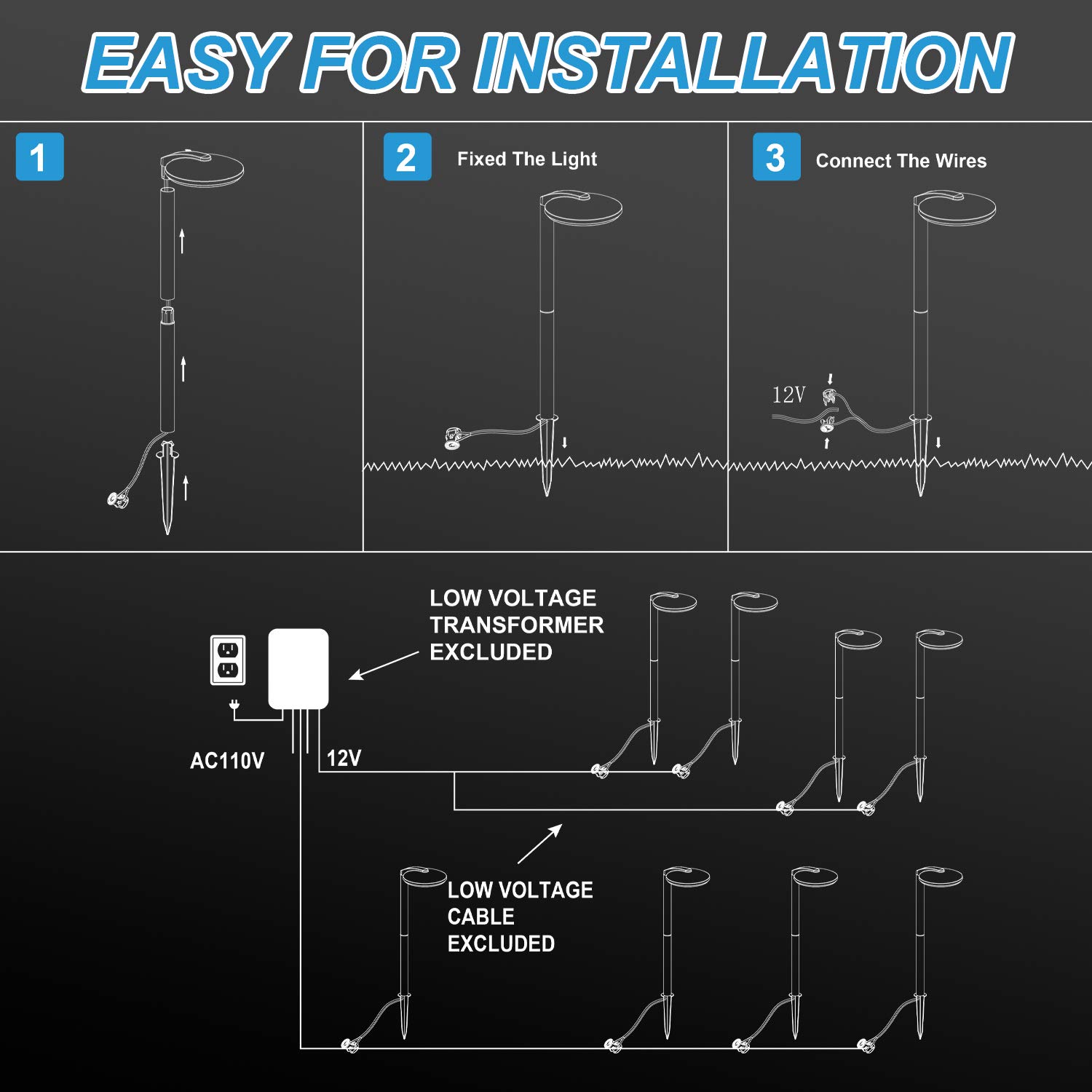 EASY FOR INSTALLATION

1

2 Fixed The Light

3 Connect The Wires

12V

LOW VOLTAGE TRANSFORMER EXCLUDED

AC110V

12V

LOW VOLTAGE CABLE EXCLUDED