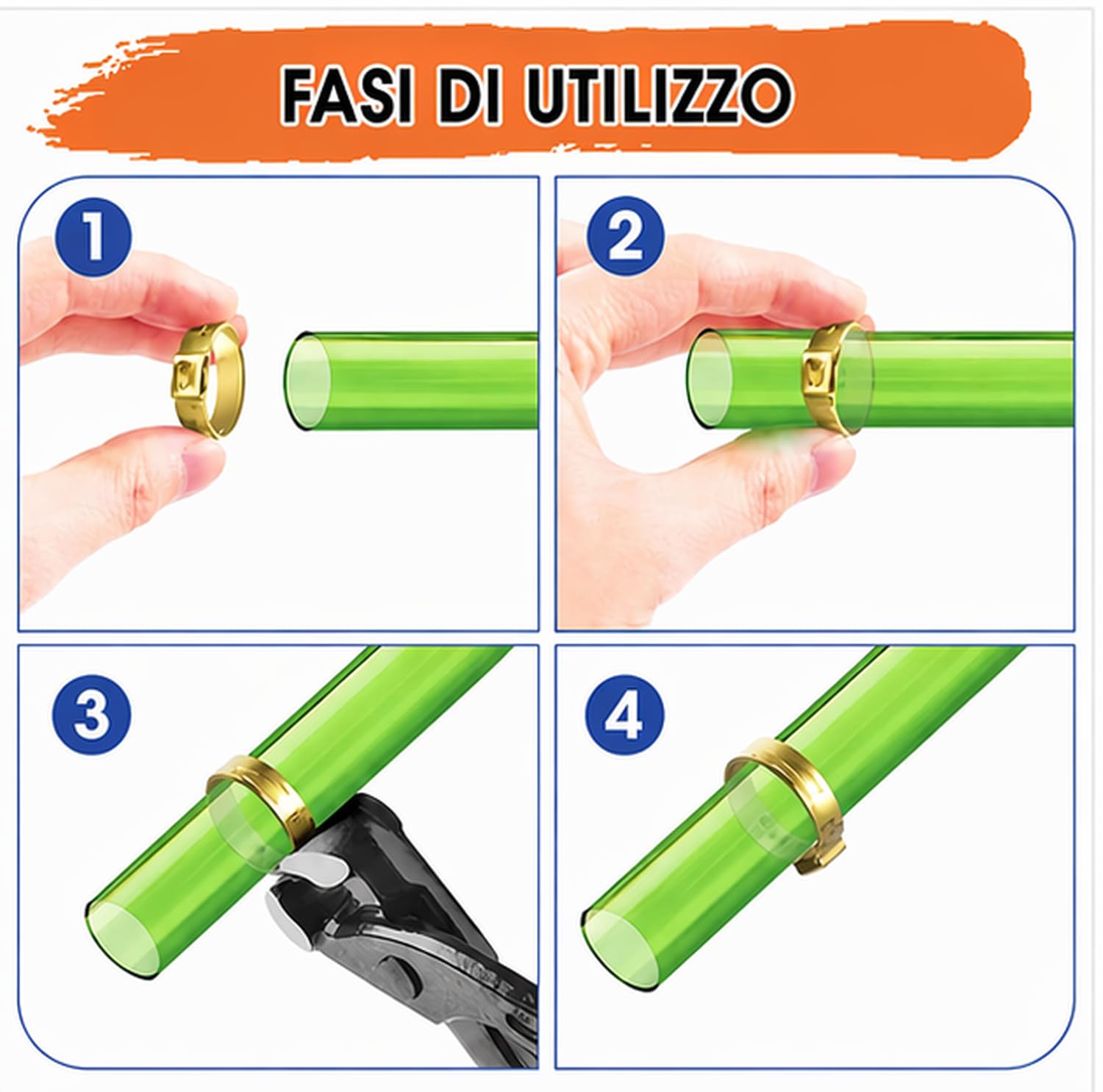 FASI DI UTILIZZO

1

2

3

4