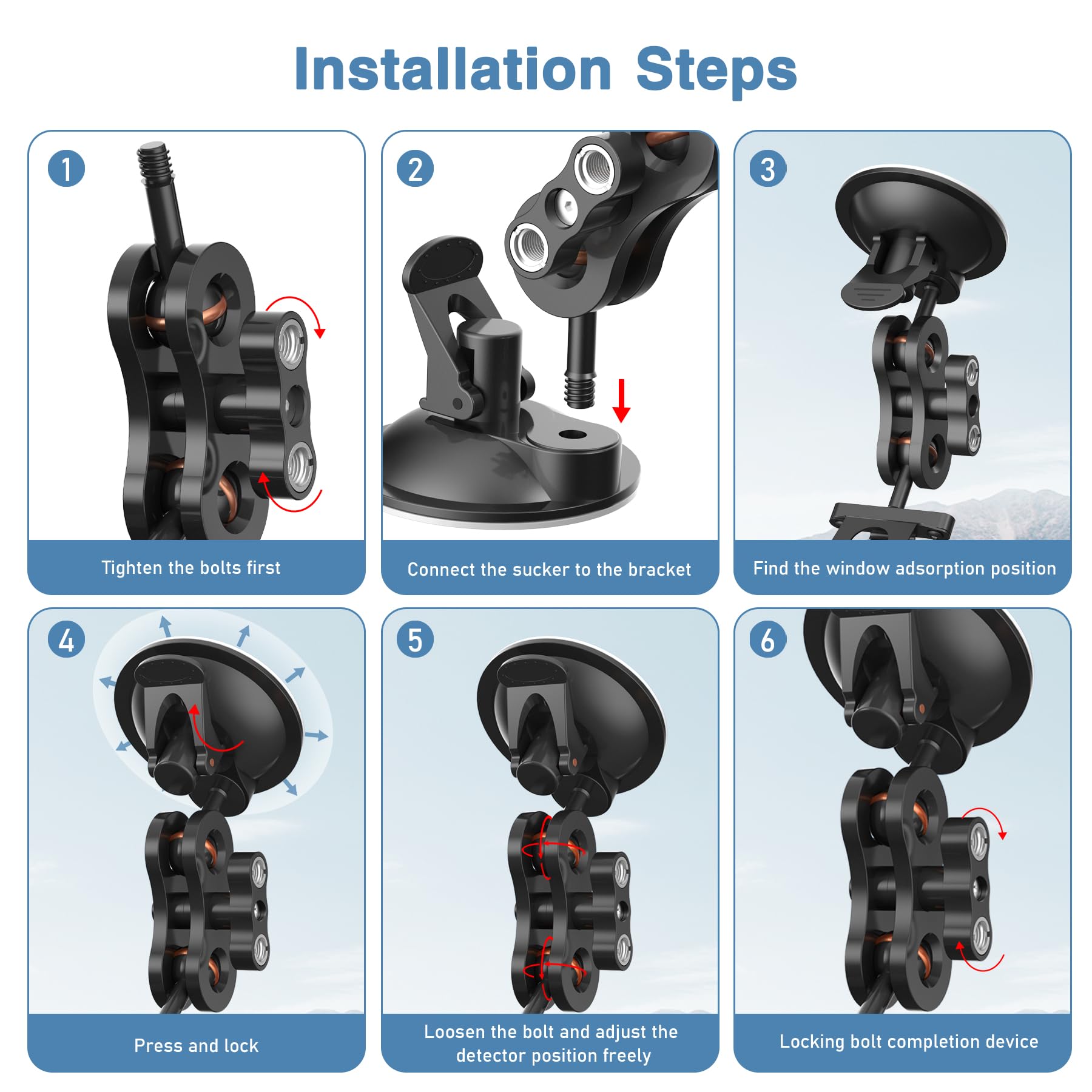 Installation Steps

1

Tighten the bolts first

2

Connect the sucker to the bracket

3

Find the window adsorption position

4

Press and lock

5

Loosen the bolt and adjust the detector position freely

6

Locking bolt completion device