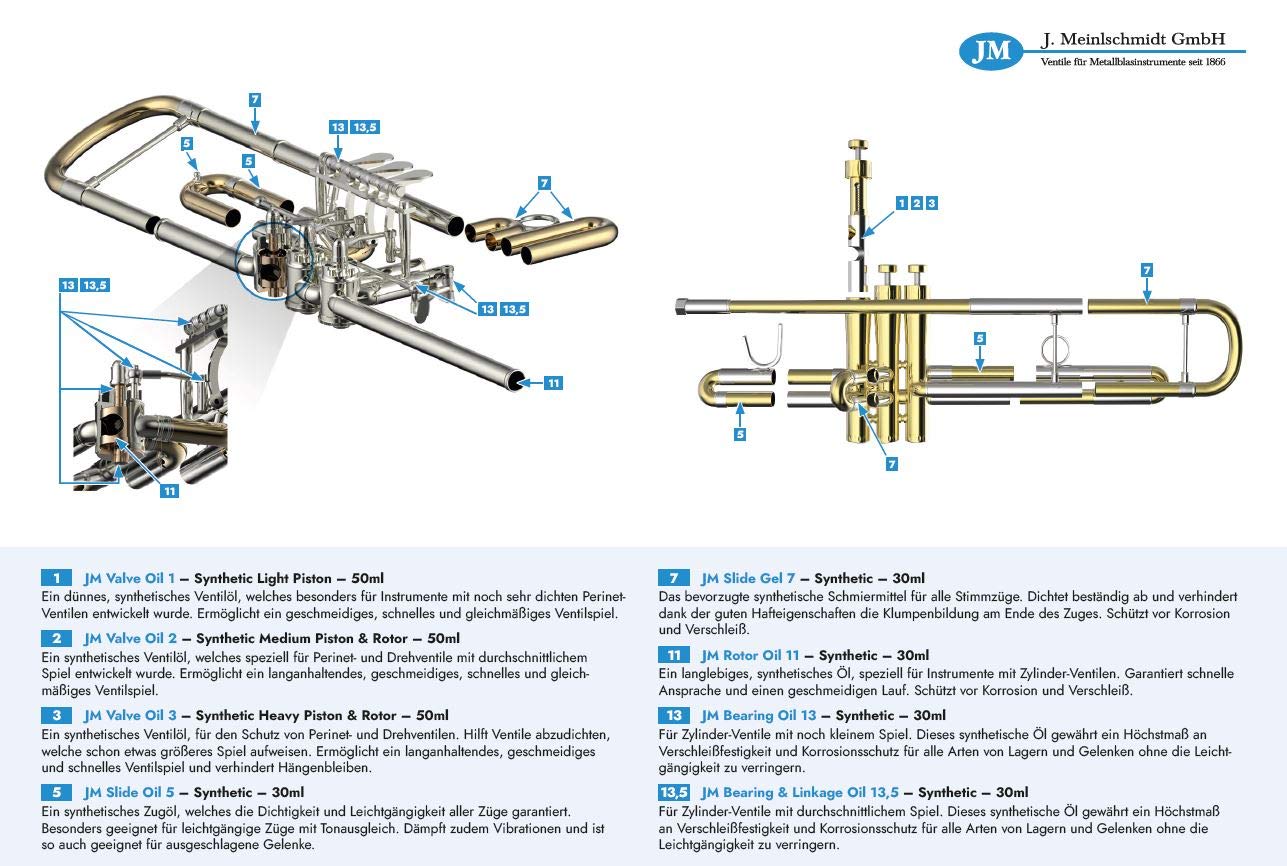 JM J. Meinlschmidt GmbH
Ventile für Metallblasinstrumente seit 1866

7
13 13,5
5
5
7
13 13,5
13 13,5
11
11
1 2 3
7
5
5
7

1 JM Valve Oil 1 – Synthetic Light Piston – 50ml
Ein dünnes, synthetisches Ventilöl, welches besonders für Instrumente mit noch sehr dichten Perinet-Ventilen entwickelt wurde. Ermöglicht ein geschmeidiges, schnelles und gleichmäßiges Ventilspiel.

2 JM Valve Oil 2 – Synthetic Medium Piston & Rotor – 50ml
Ein synthetisches Ventilöl, welches speziell für Perinet- und Drehventile mit durchschnittlichem Spiel entwickelt wurde. Ermöglicht ein langanhaltendes, geschmeidiges, schnelles und gleichmäßiges Ventilspiel.

3 JM Valve Oil 3 – Synthetic Heavy Piston & Rotor – 50ml
Ein synthetisches Ventilöl, für den Schutz von Perinet- und Drehventilen. Hilft Ventile abzudichten, welche schon etwas größeres Spiel aufweisen. Ermöglicht ein langanhaltendes, geschmeidiges und schnelles Ventilspiel und verhindert Hängenbleiben.

5 JM Slide Oil 5 – Synthetic – 30ml
Ein synthetisches Zugöl, welches die Dichtigkeit und Leichtgängigkeit aller Züge garantiert. Besonders geeignet für leichtgängige Züge mit Tonausgleich. Dämpft zudem Vibrationen und ist so auch geeignet für ausgeschlagene Gelenke.

7 JM Slide Gel 7 – Synthetic – 30ml
Das bevorzugte synthetische Schmiermittel für alle Stimmzüge. Dichtet beständig ab und verhindert dank der guten Hafteigenschaften die Klumpenbildung am Ende des Zuges. Schützt vor Korrosion und Verschleiß.

11 JM Rotor Oil 11 – Synthetic – 30ml
Ein langlebiges, synthetisches Öl, speziell für Instrumente mit Zylinder-Ventilen. Garantiert schnelle Ansprache und einen geschmeidigen Lauf. Schützt vor Korrosion und Verschleiß.

13 JM Bearing Oil 13 – Synthetic – 30ml
Für Zylinder-Ventile mit noch kleinem Spiel. Dieses synthetische Öl gewährt ein Höchstmaß an Verschleißfestigkeit und Korrosionsschutz für alle Arten von Lagern und Gelenken ohne die Leichtgängigkeit zu verringern.

13,5 JM Bearing & Linkage Oil 13,5 – Synthetic – 30ml
Für Zylinder-Ventile mit durchschnittlichem Spiel. Dieses synthetische Öl gewährt ein Höchstmaß an Verschleißfestigkeit und Korrosionsschutz für alle Arten von Lagern und Gelenken ohne die Leichtgängigkeit zu verringern.