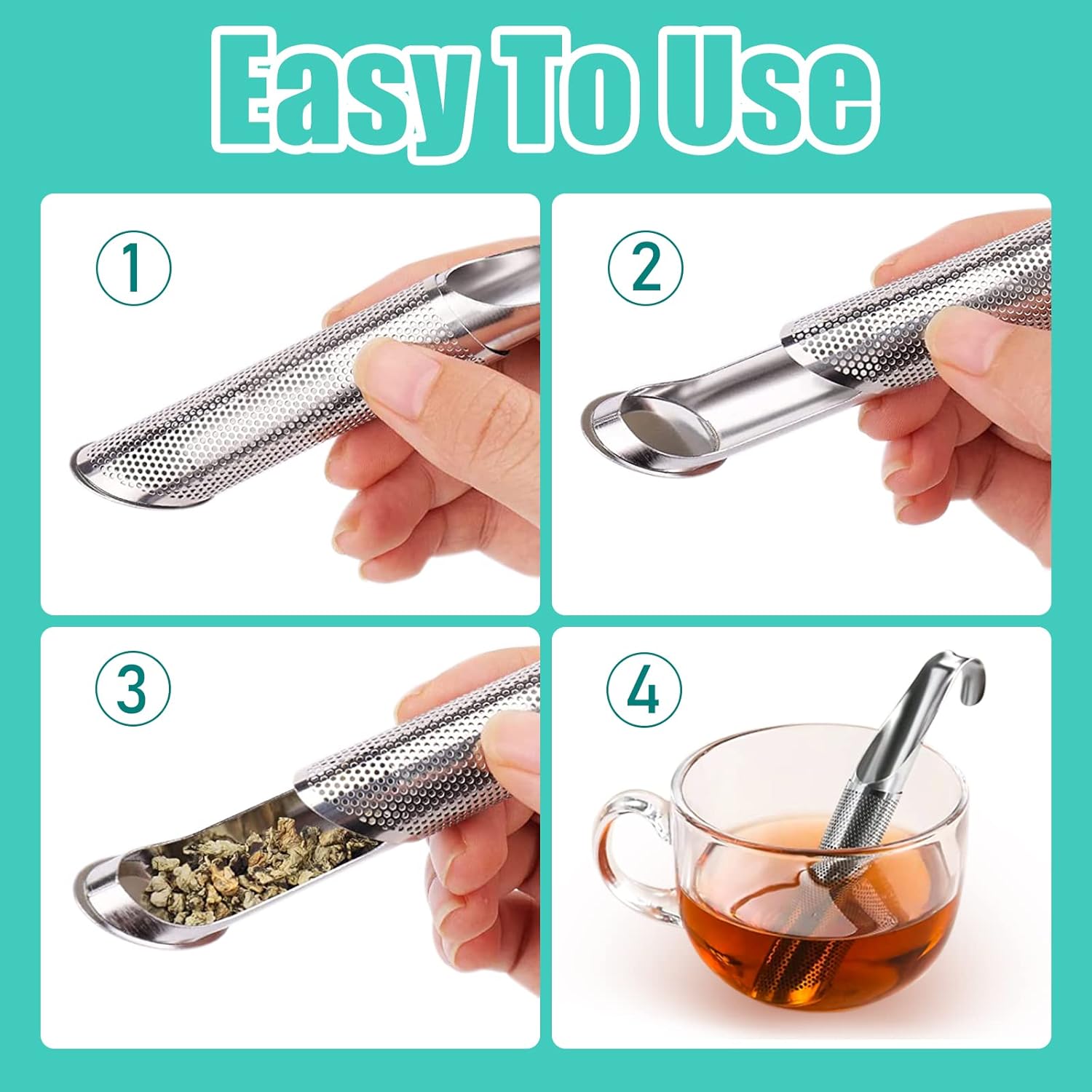 Easy To Use

①

②

③

④