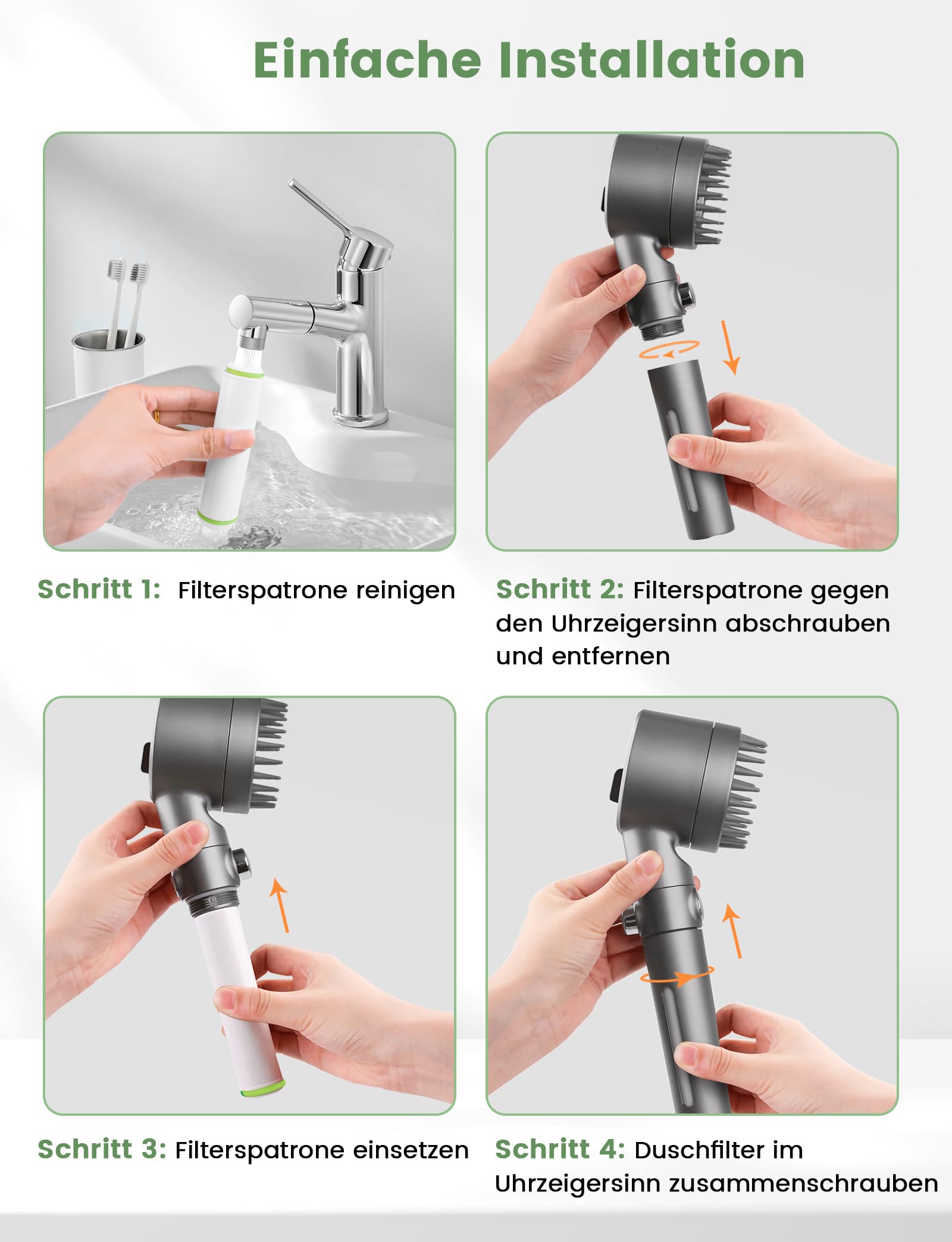 Einfache Installation

Schritt 1: Filterspatrone reinigen

Schritt 2: Filterspatrone gegen den Uhrzeigersinn abschrauben und entfernen

Schritt 3: Filterspatrone einsetzen

Schritt 4: Duschfilter im Uhrzeigersinn zusammenschrauben