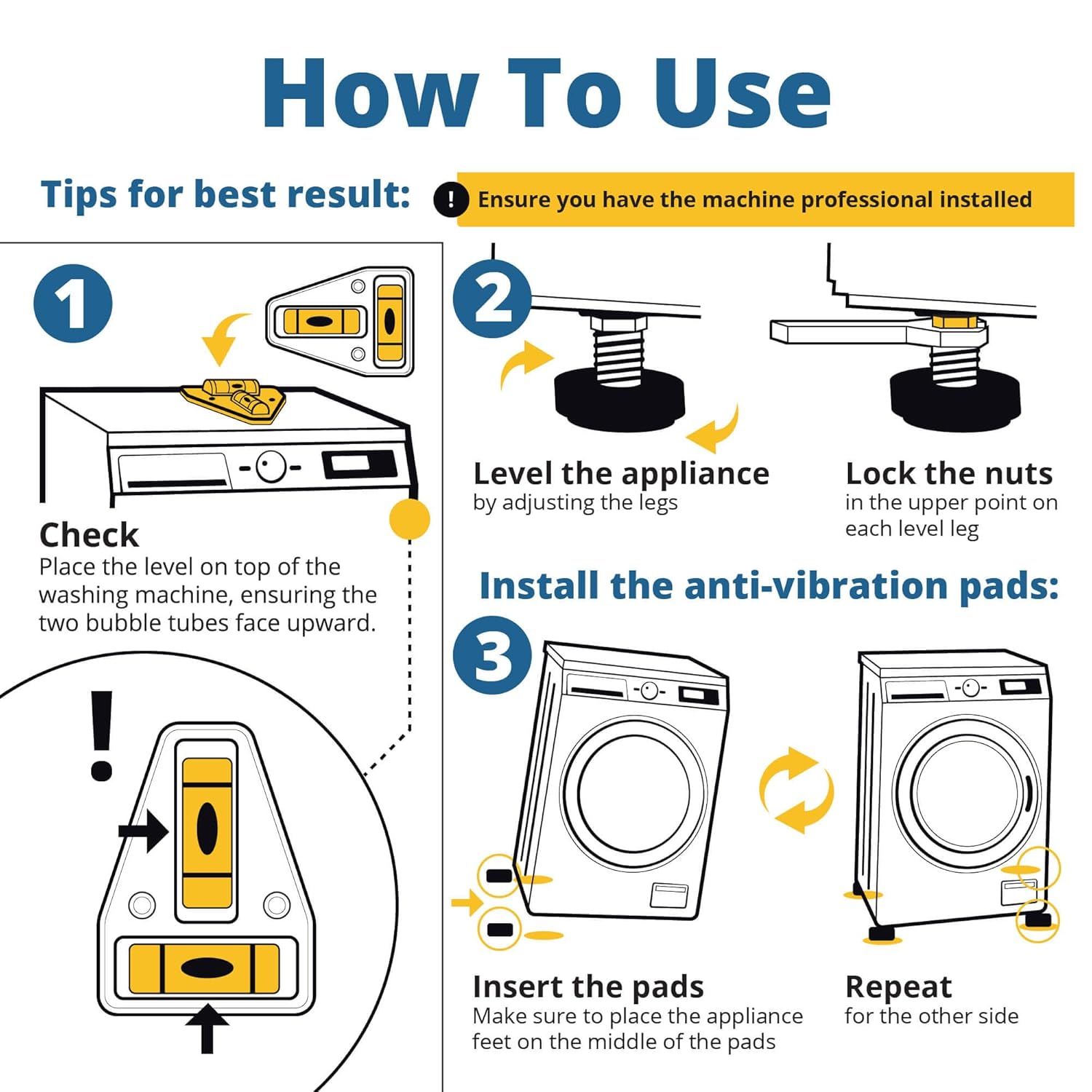 How To Use

Tips for best result: ! Ensure you have the machine professional installed

1

Check
Place the level on top of the washing machine, ensuring the two bubble tubes face upward.

!

2

Level the appliance
by adjusting the legs

Lock the nuts
in the upper point on each level leg

Install the anti-vibration pads:

3

Insert the pads
Make sure to place the appliance feet on the middle of the pads

Repeat
for the other side