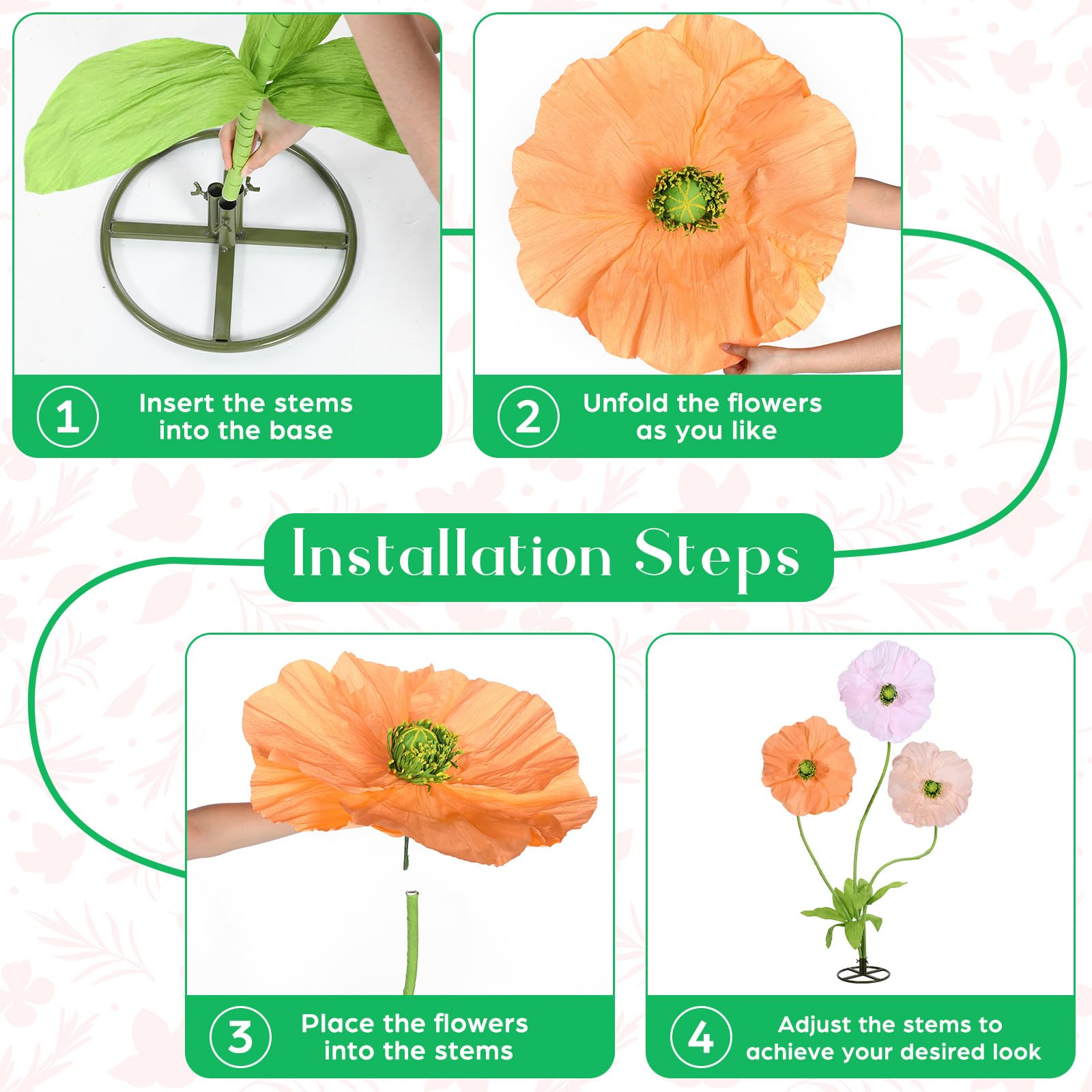 1 Insert the stems into the base

2 Unfold the flowers as you like

Installation Steps

3 Place the flowers into the stems

4 Adjust the stems to achieve your desired look