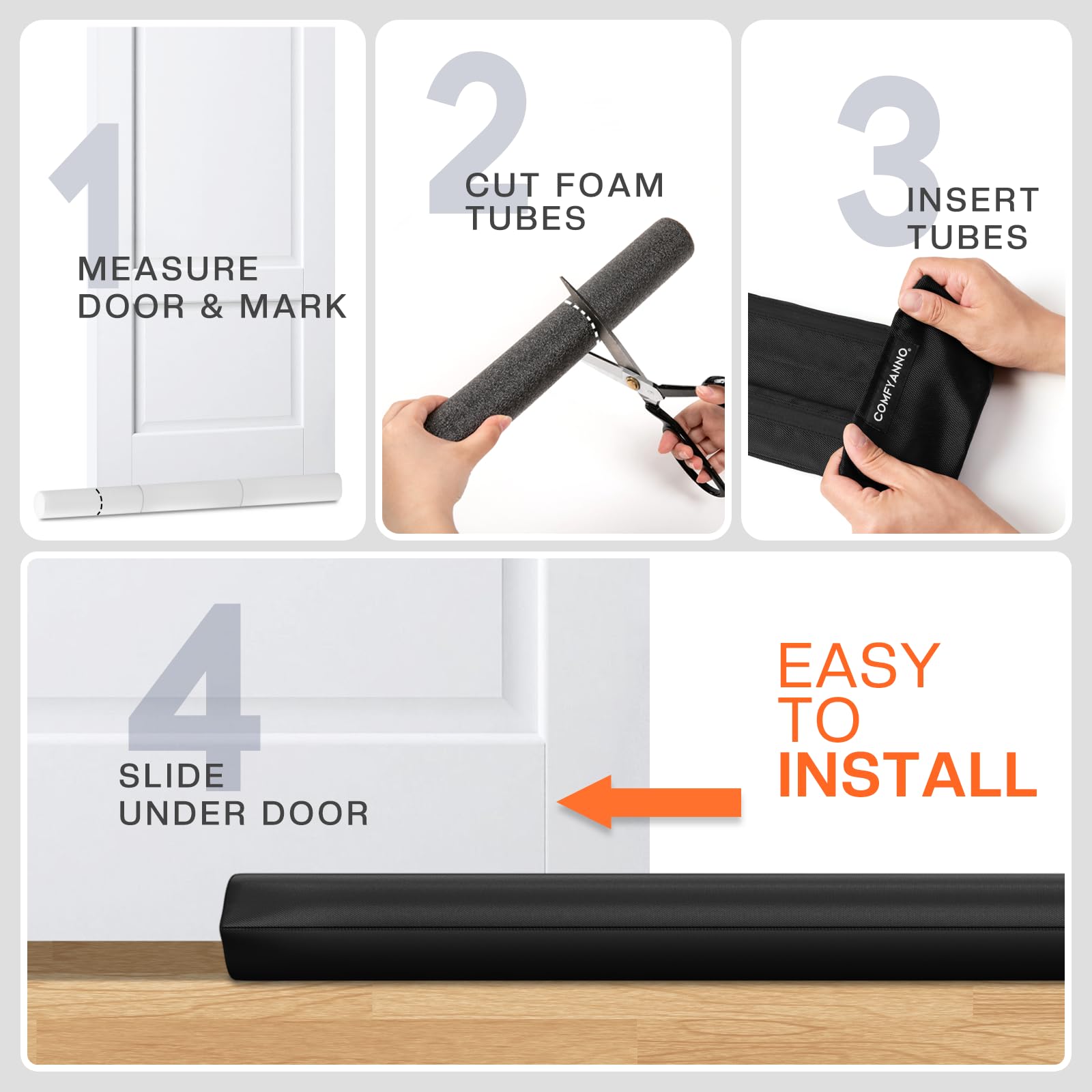 1
MEASURE DOOR & MARK

2
CUT FOAM TUBES

3
INSERT TUBES

COMFYANNO®

4
SLIDE UNDER DOOR

EASY TO INSTALL