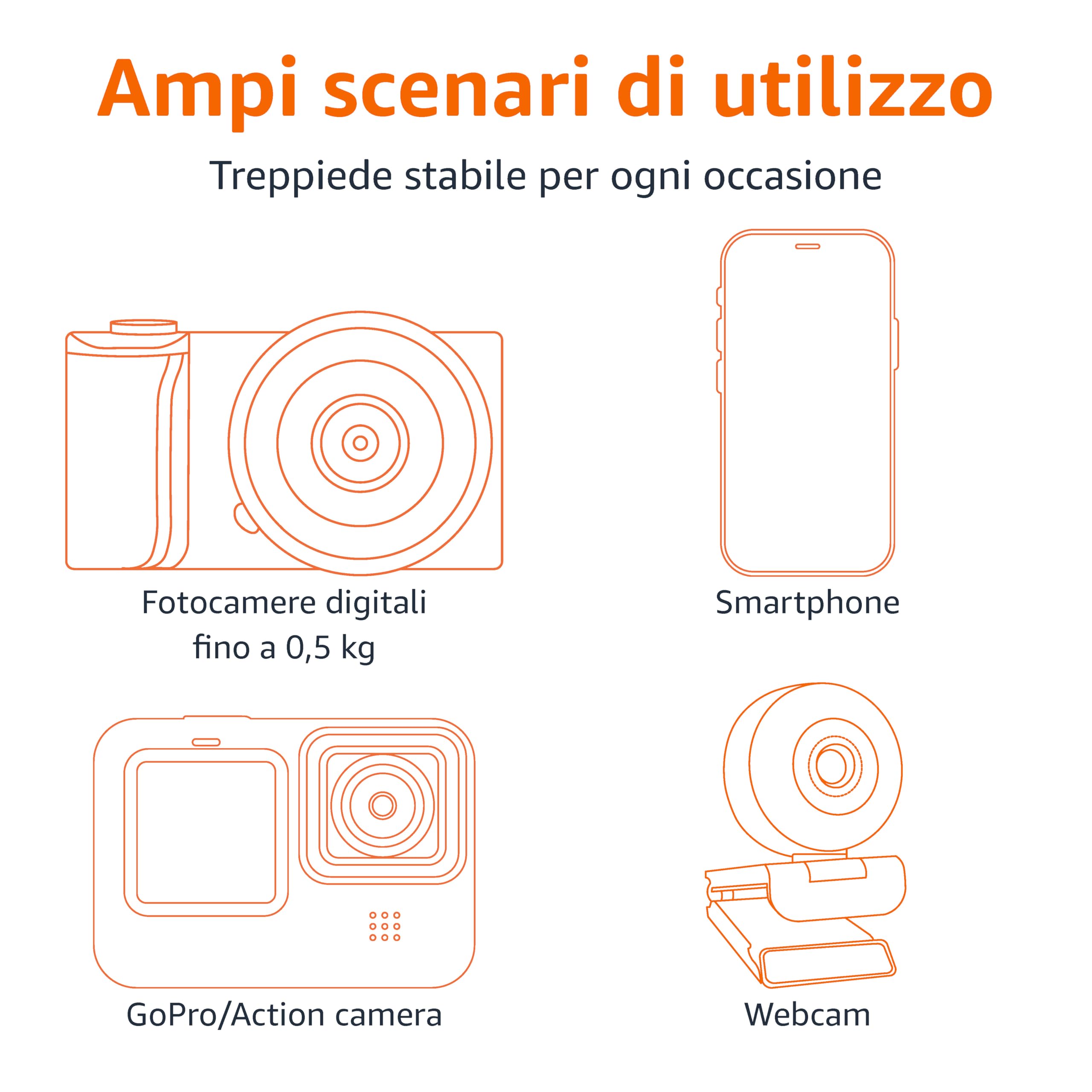 Ampi scenari di utilizzo

Treppiede stabile per ogni occasione

Fotocamere digitali fino a 0,5 kg

Smartphone

GoPro/Action camera

Webcam