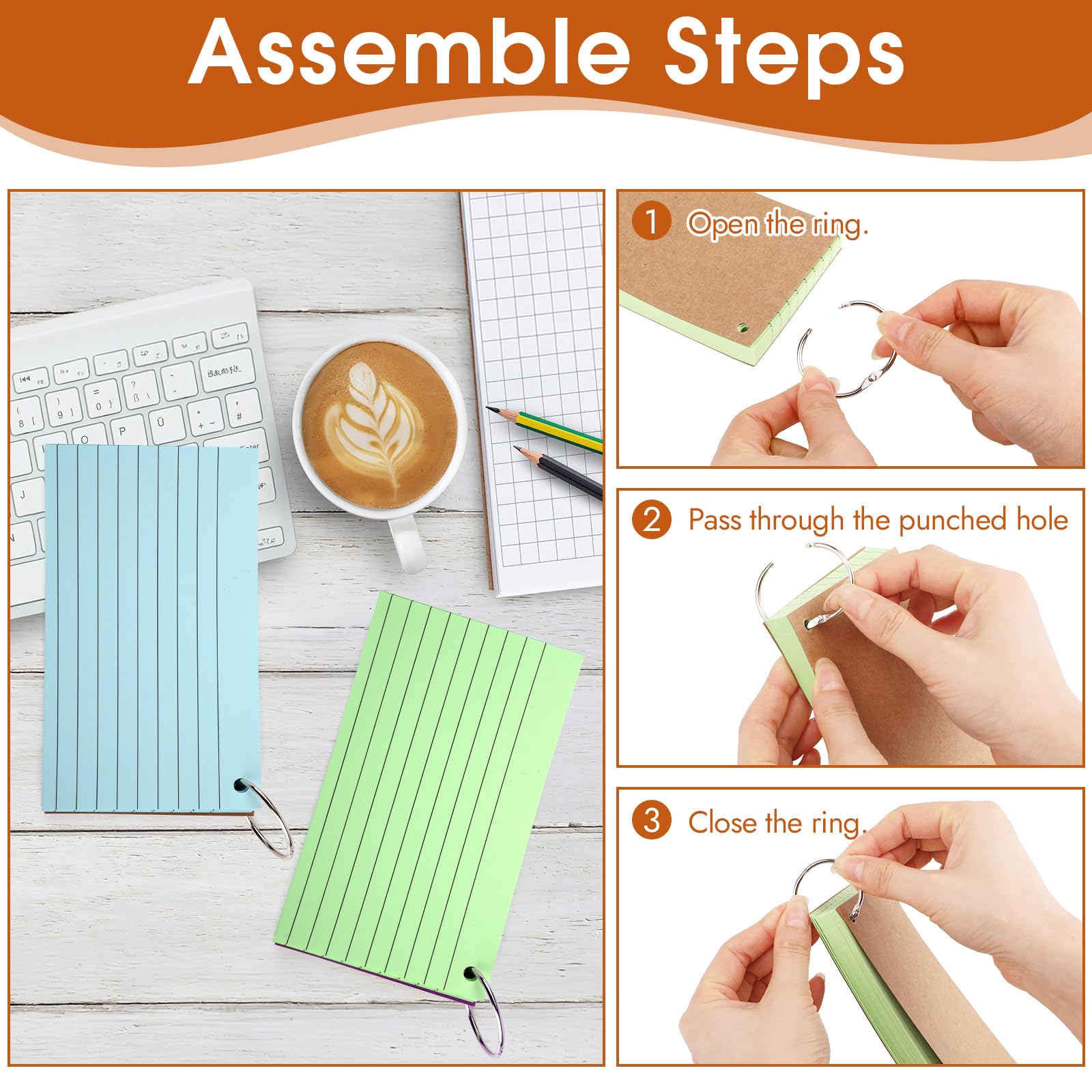 Assemble Steps

1 Open the ring.

2 Pass through the punched hole

3 Close the ring.