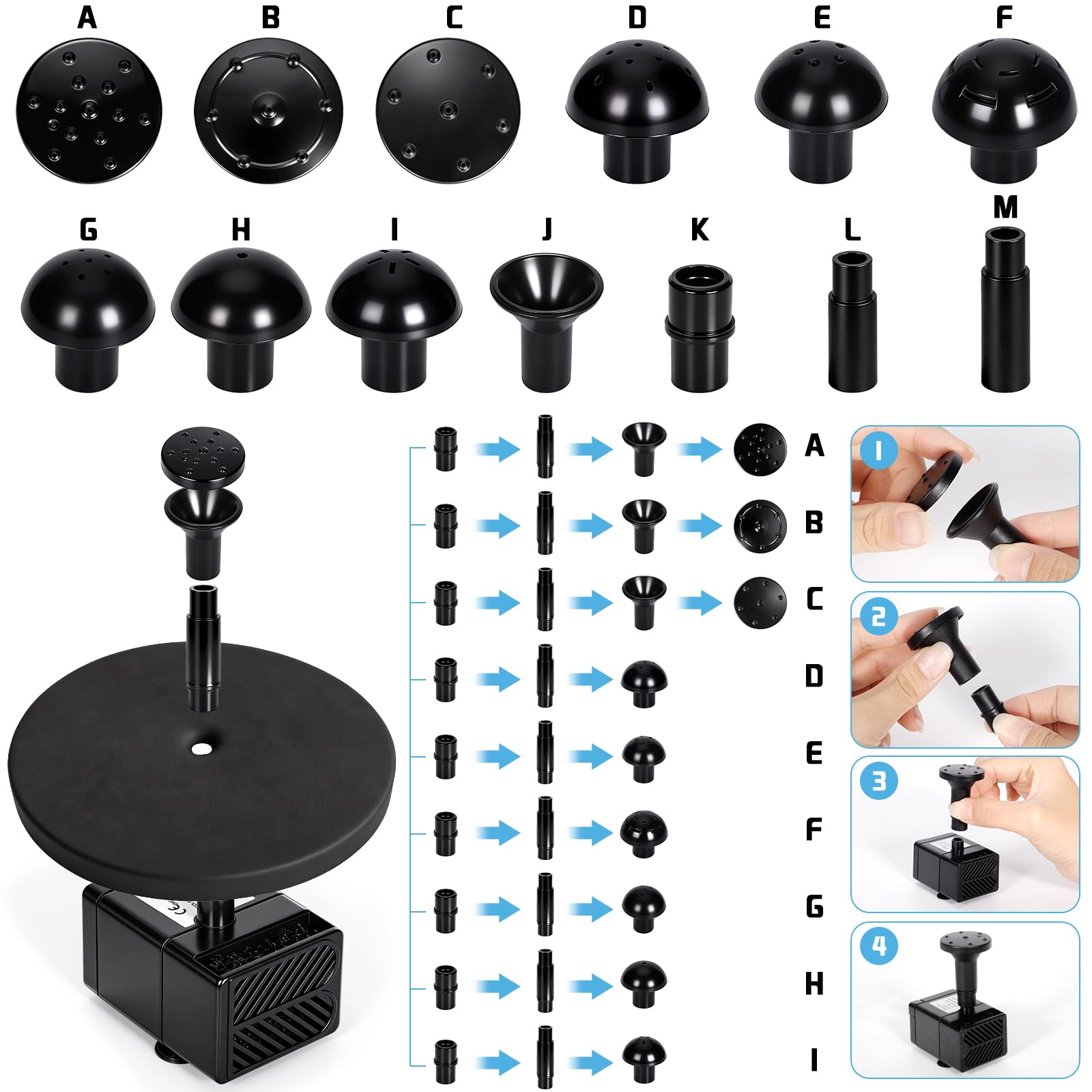 A B C D E F

G H I J K L M

A

B

C

D

E

F

G

H

I

1

2

3

4