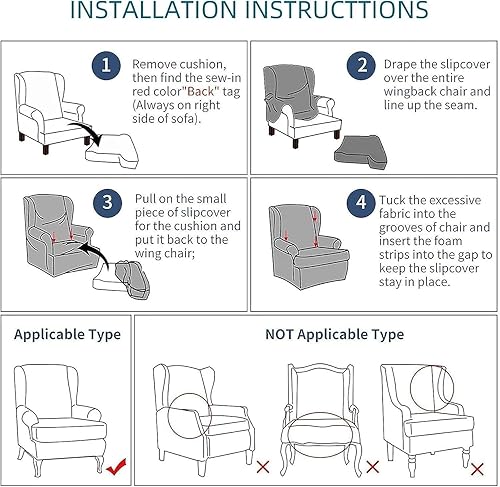 INSTALLATION INSTRUCTTIONS

1 Remove cushion, then find the sew-in red color"Back" tag (Always on right side of sofa).

2 Drape the slipcover over the entire wingback chair and line up the seam.

3 Pull on the small piece of slipcover for the cushion and put it back to the wing chair;

4 Tuck the excessive fabric into the grooves of chair and insert the foam strips into the gap to keep the slipcover stay in place.

Applicable Type

NOT Applicable Type