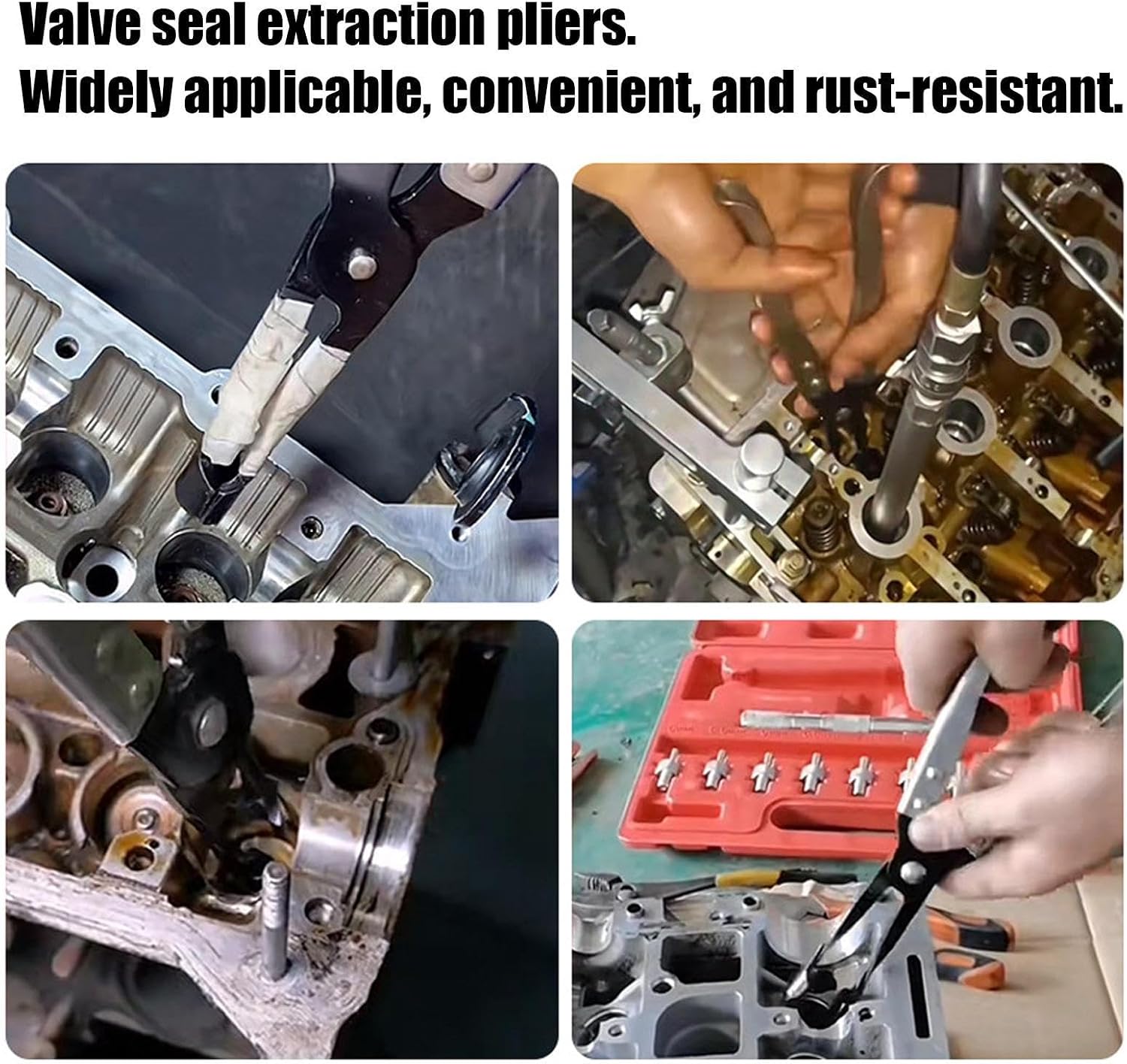 Valve seal extraction pliers.
Widely applicable, convenient, and rust-resistant.