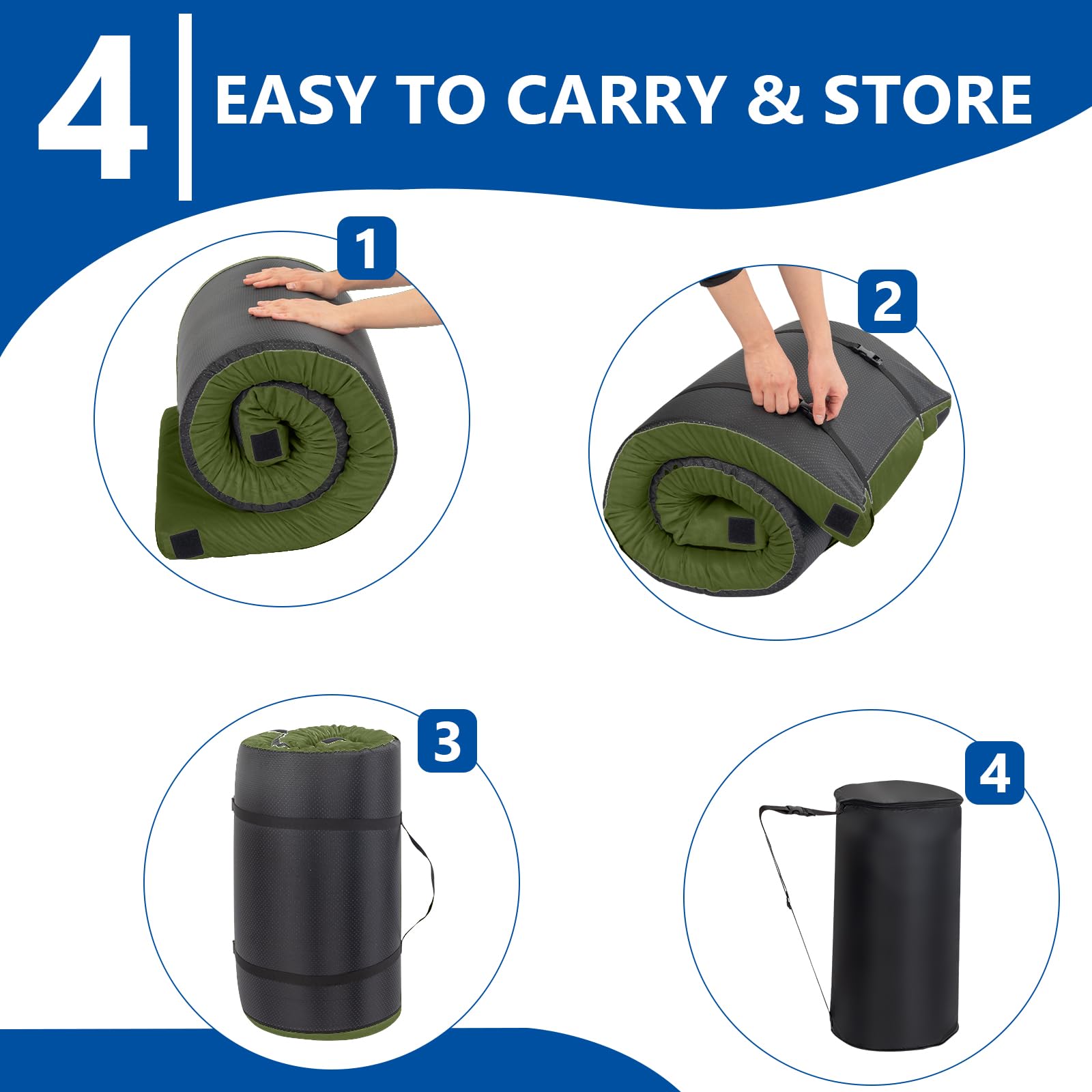 4 EASY TO CARRY & STORE

1

2

3

4