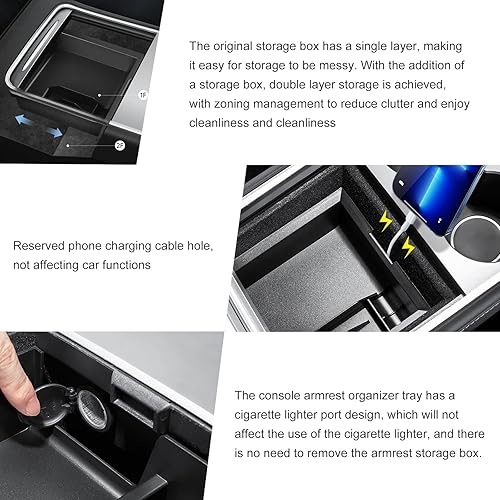 1F

2F

The original storage box has a single layer, making it easy for storage to be messy. With the addition of a storage box, double layer storage is achieved, with zoning management to reduce clutter and enjoy cleanliness and cleanliness

Reserved phone charging cable hole, not affecting car functions

The console armrest organizer tray has a cigarette lighter port design, which will not affect the use of the cigarette lighter, and there is no need to remove the armrest storage box.