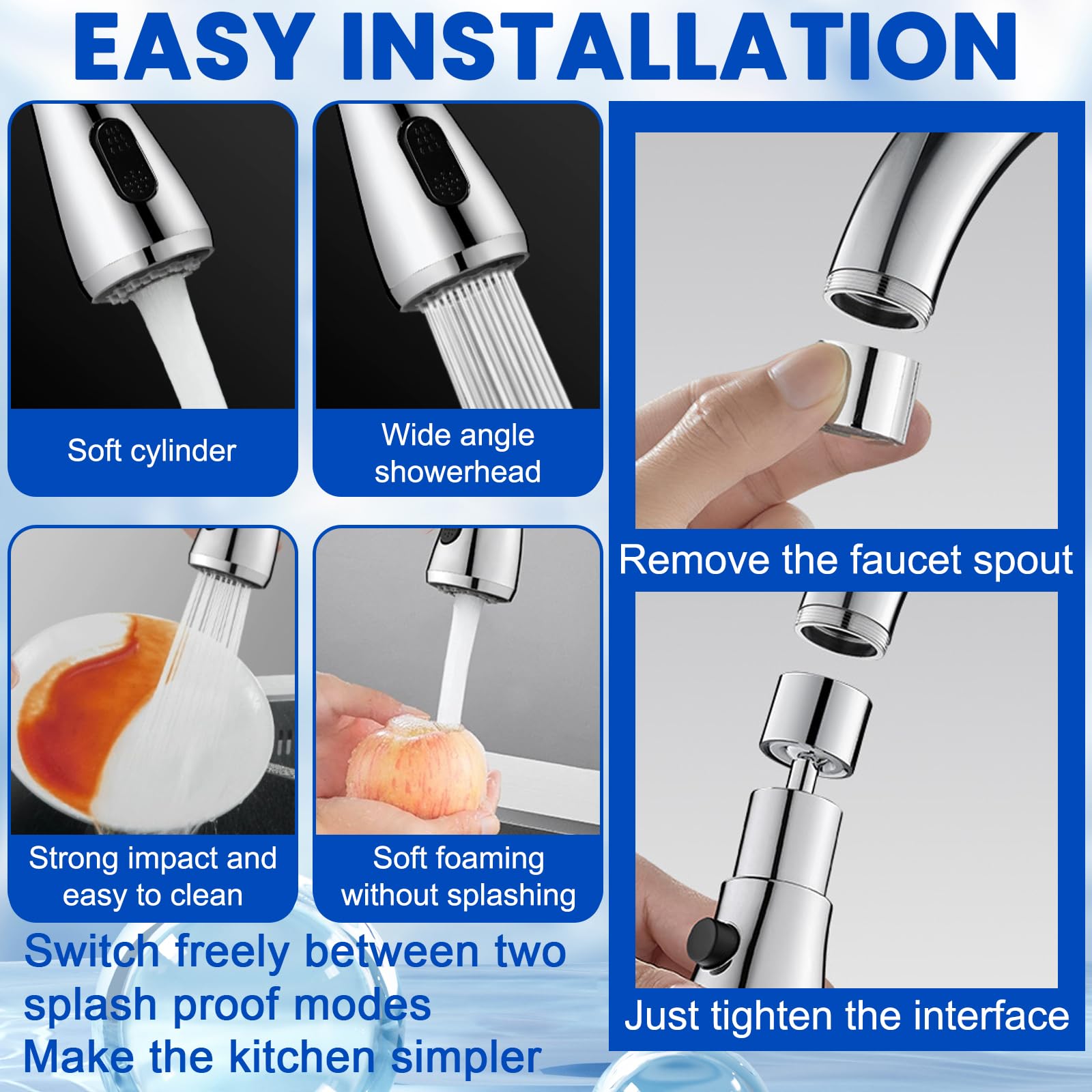 EASY INSTALLATION

Soft cylinder

Wide angle showerhead

Strong impact and easy to clean

Soft foaming without splashing

Switch freely between two splash proof modes
Make the kitchen simpler

Remove the faucet spout

Just tighten the interface