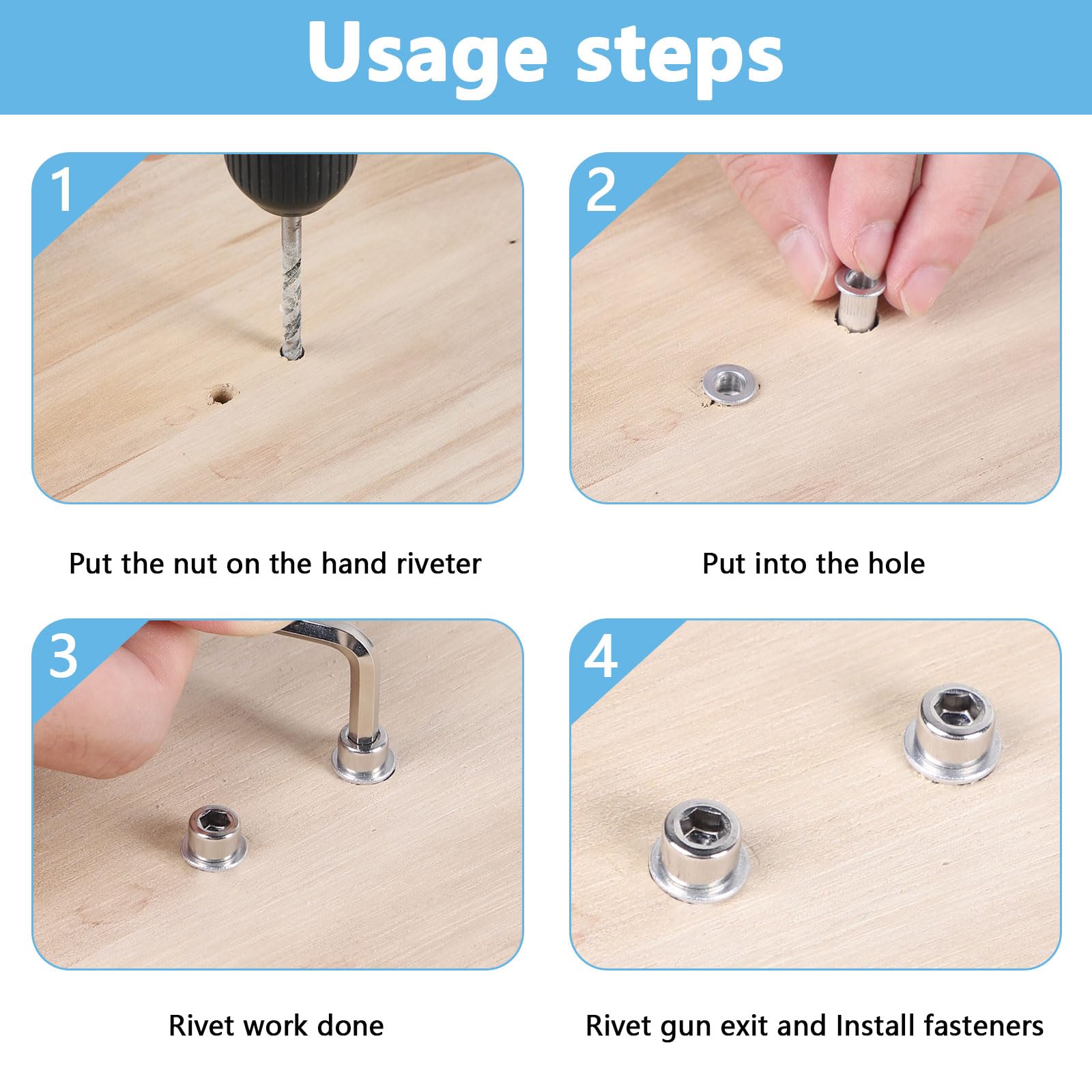 Usage steps

1

Put the nut on the hand riveter

2

Put into the hole

3

Rivet work done

4

Rivet gun exit and Install fasteners