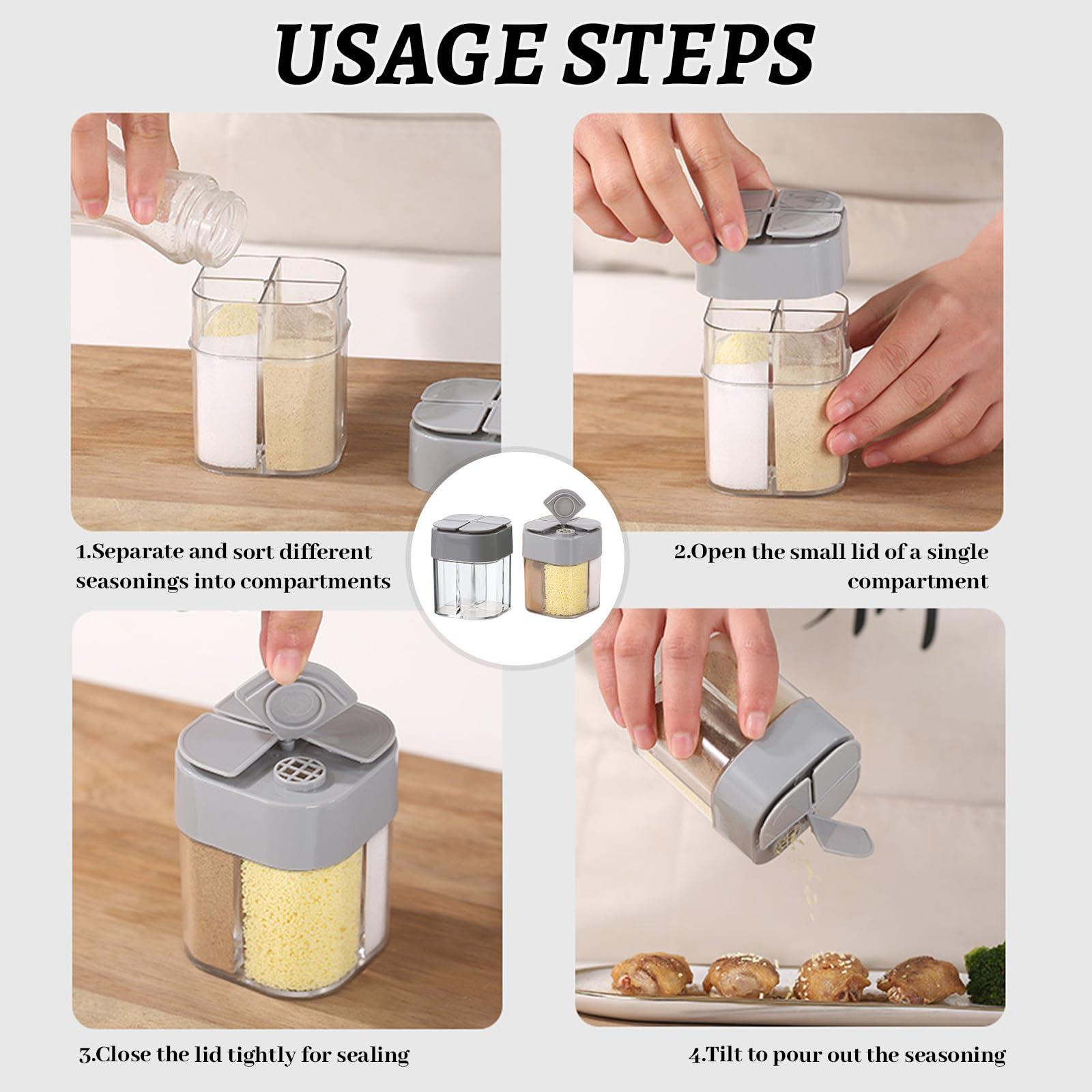 USAGE STEPS

1.Separate and sort different seasonings into compartments

2.Open the small lid of a single compartment

3.Close the lid tightly for sealing

4.Tilt to pour out the seasoning