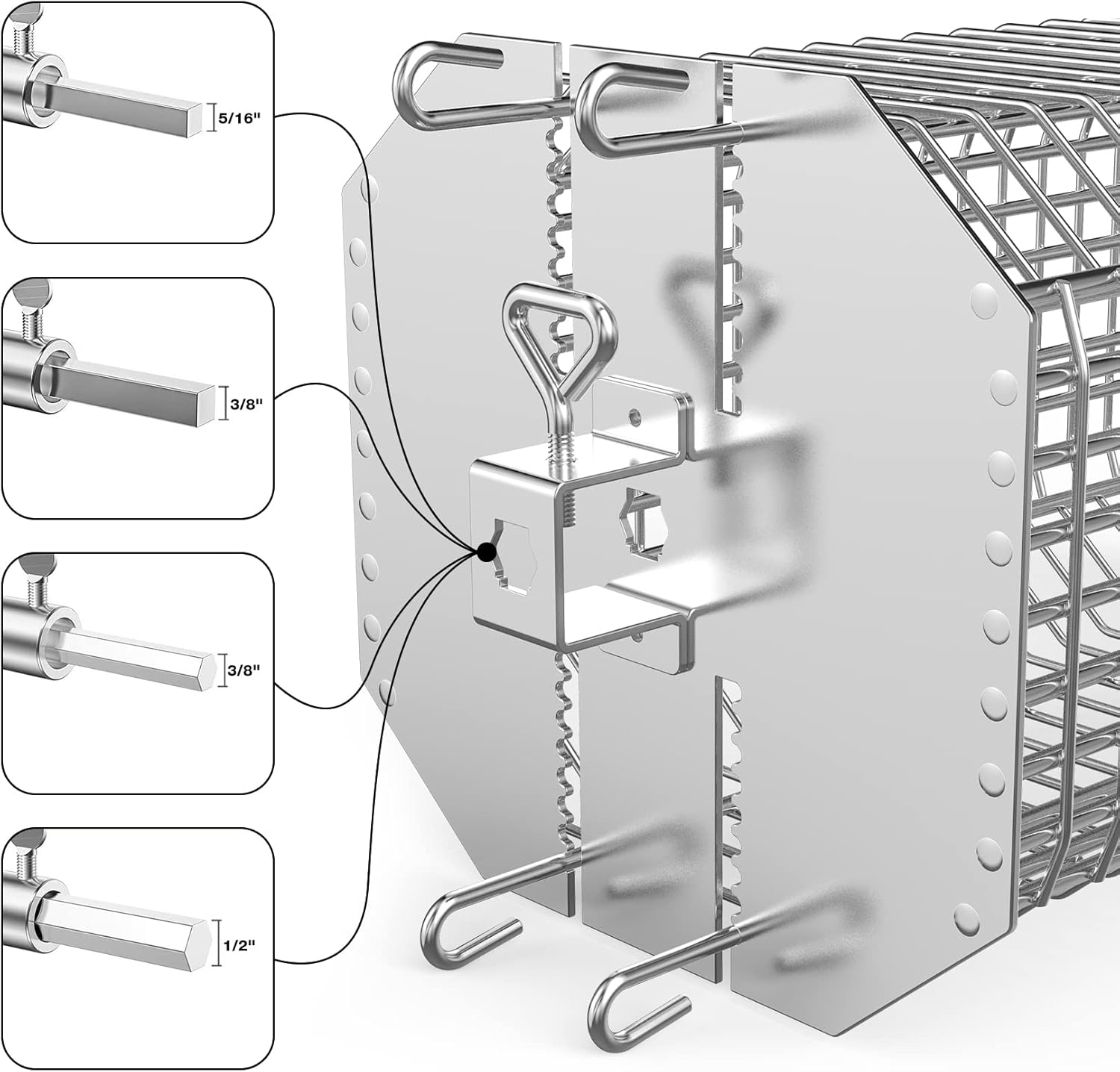 5/16"

3/8"

3/8"

1/2"